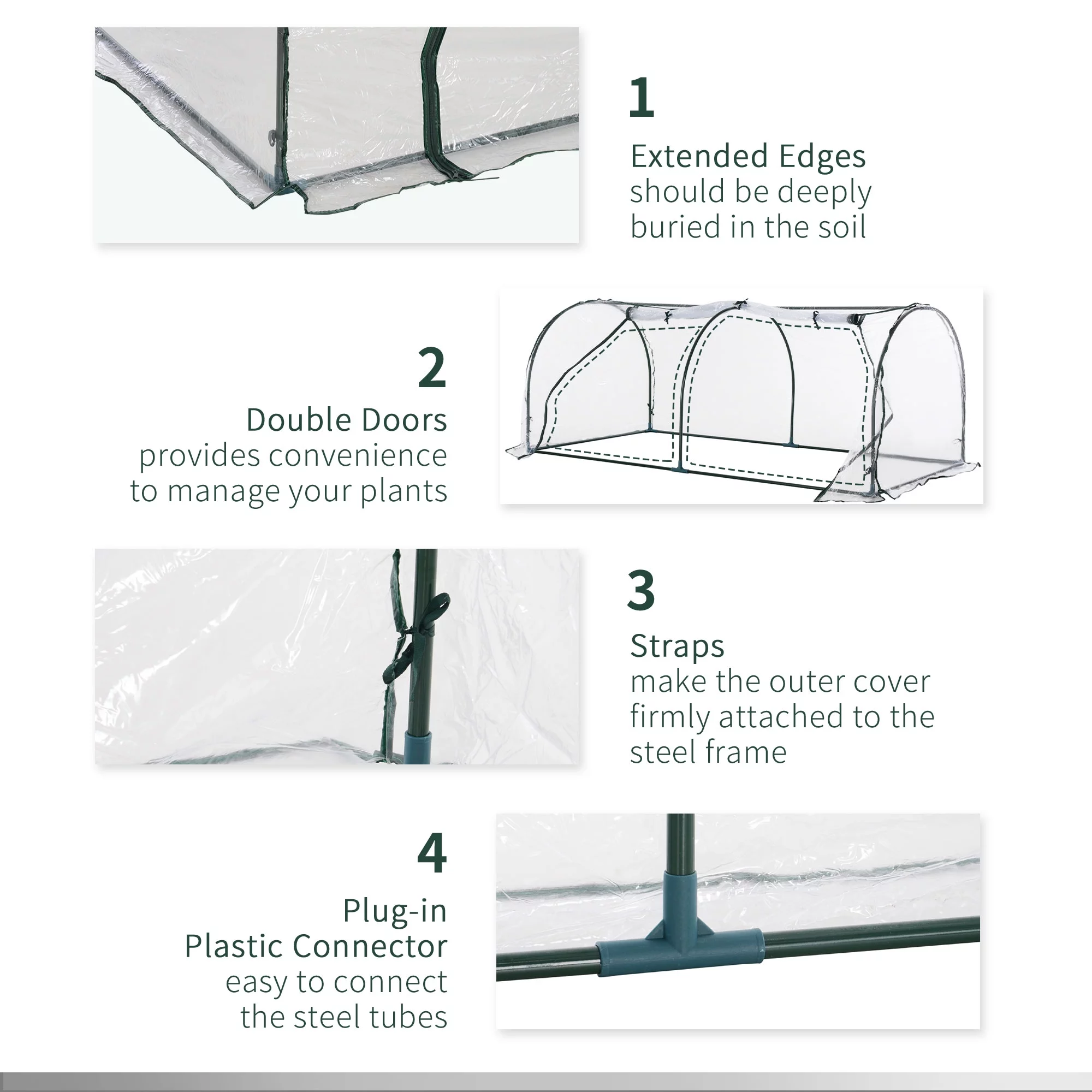 1

Extended Edges
should be deeply buried in the soil

2

Double Doors
provides convenience to manage your plants

3

Straps
make the outer cover firmly attached to the steel frame

4

Plug-in
Plastic Connector
easy to connect the steel tubes