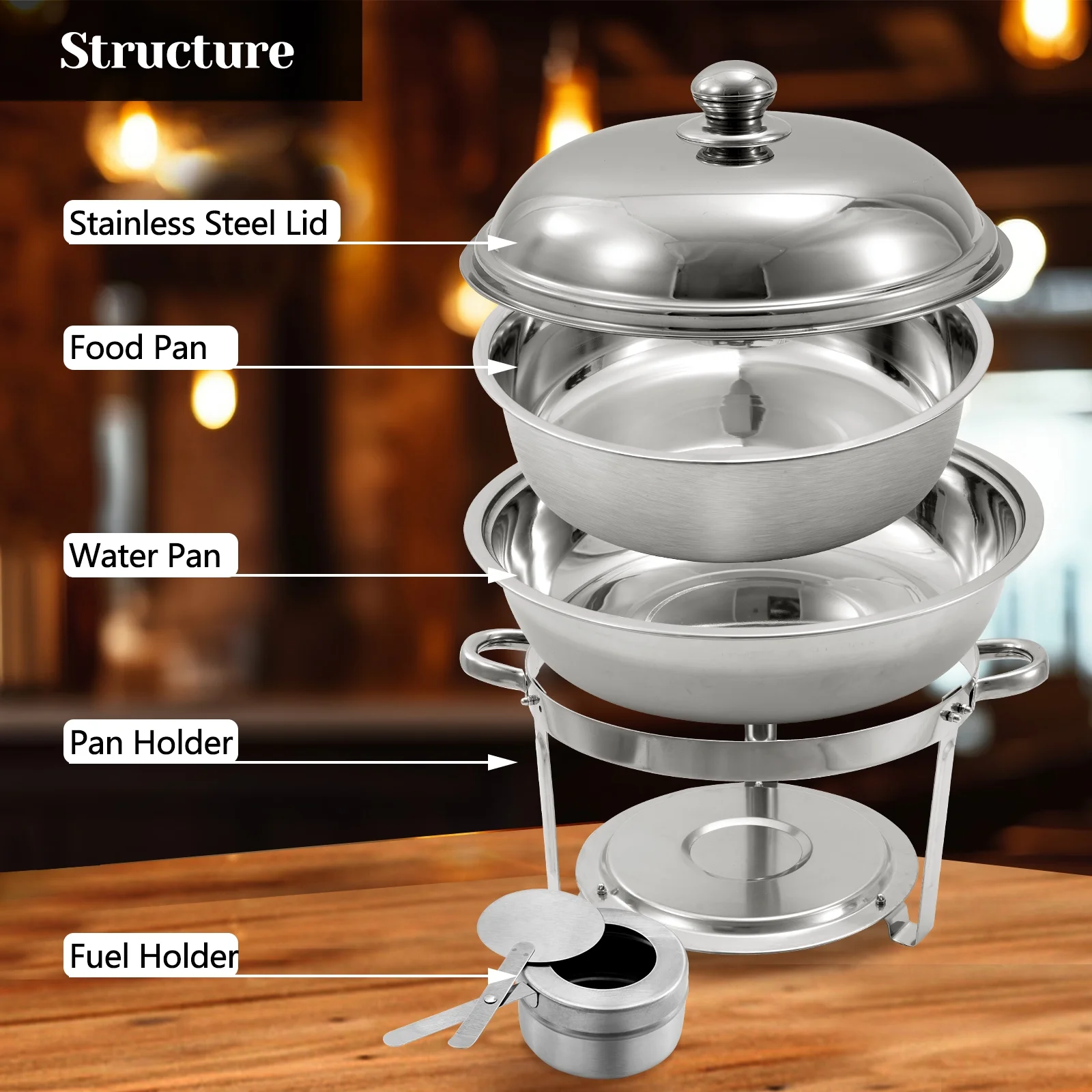 Structure

Stainless Steel Lid

Food Pan

Water Pan

Pan Holder

Fuel Holder