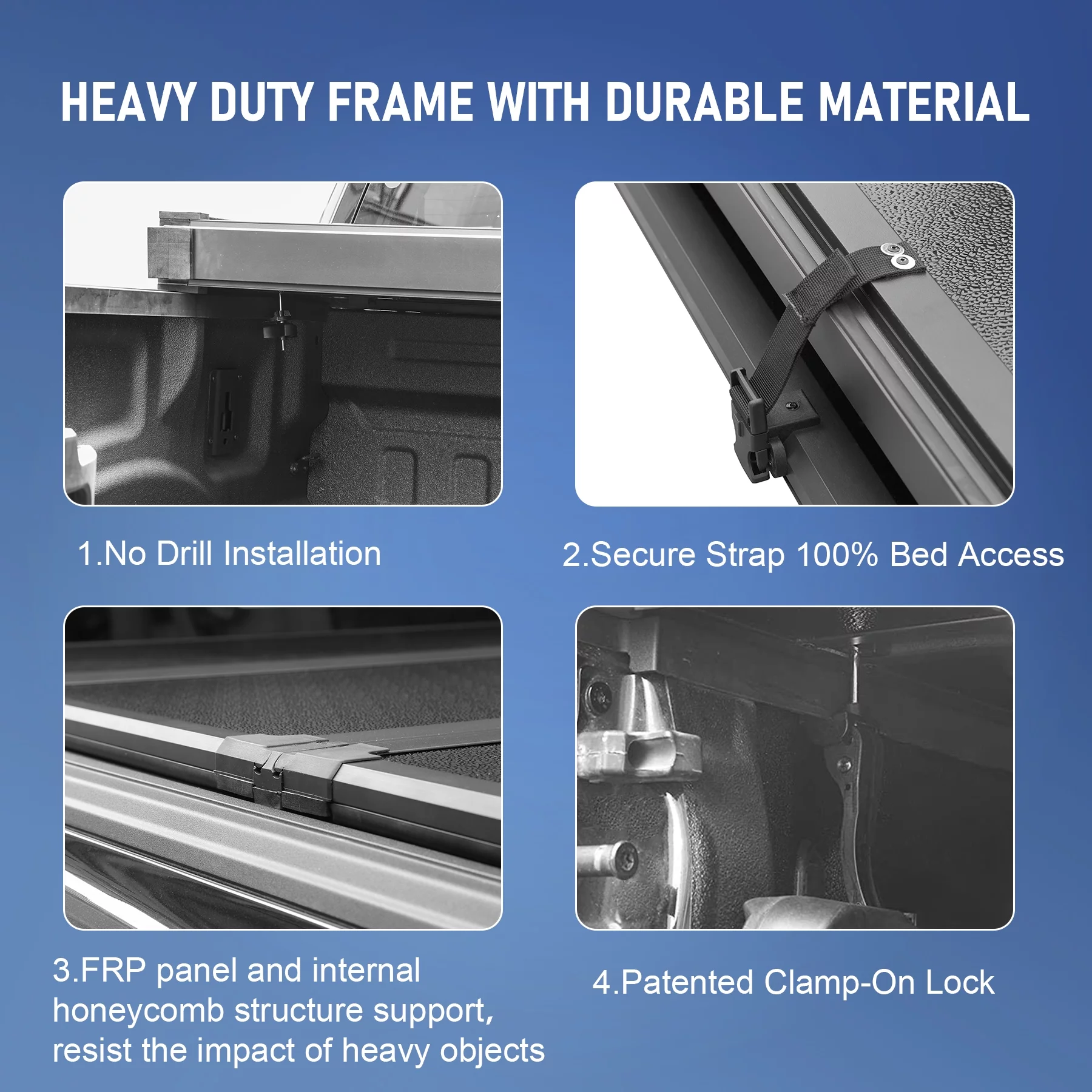 HEAVY DUTY FRAME WITH DURABLE MATERIAL

1.No Drill Installation

2.Secure Strap 100% Bed Access

3.FRP panel and internal honeycomb structure support, resist the impact of heavy objects

4.Patented Clamp-On Lock