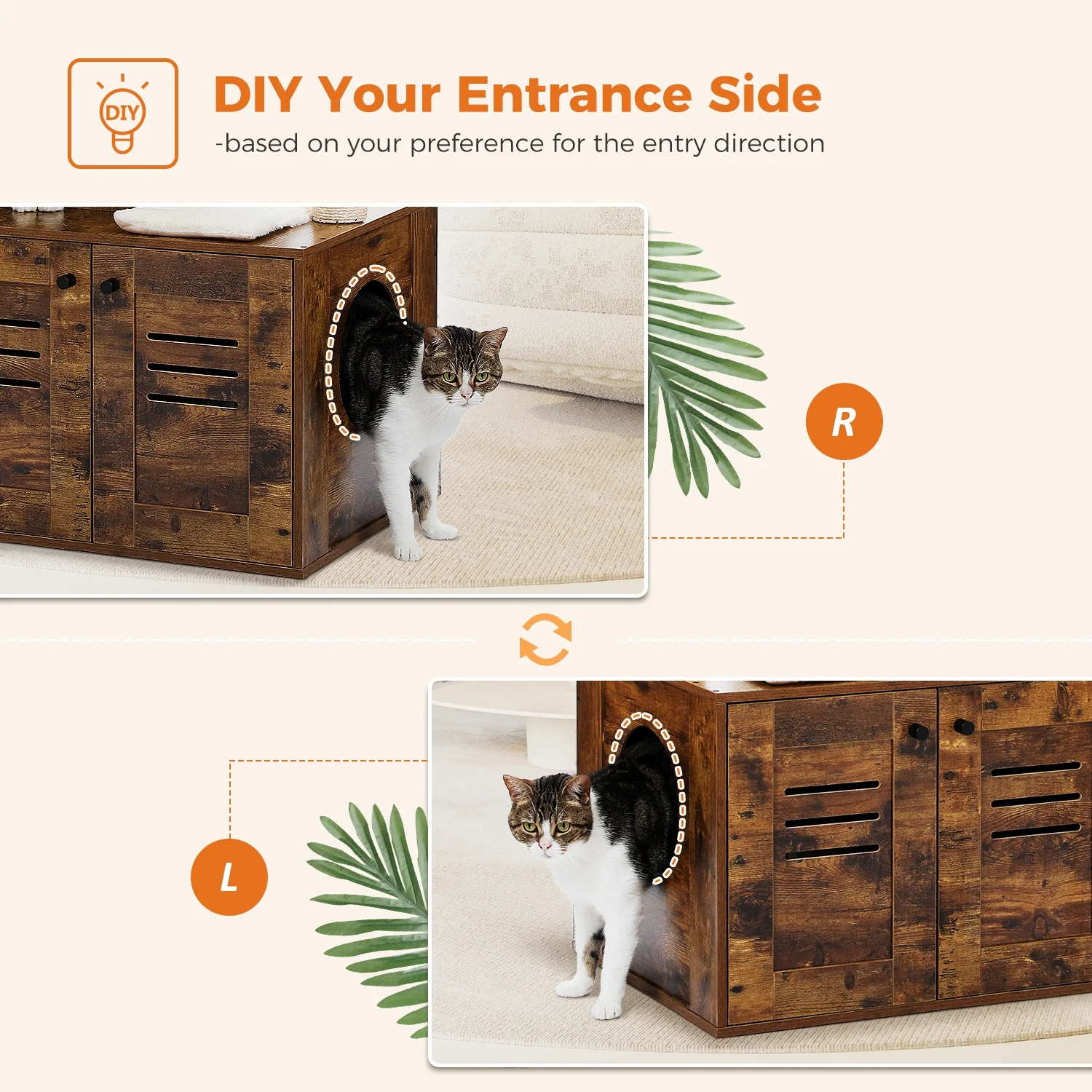 DIY

DIY Your Entrance Side

-based on your preference for the entry direction

R

L