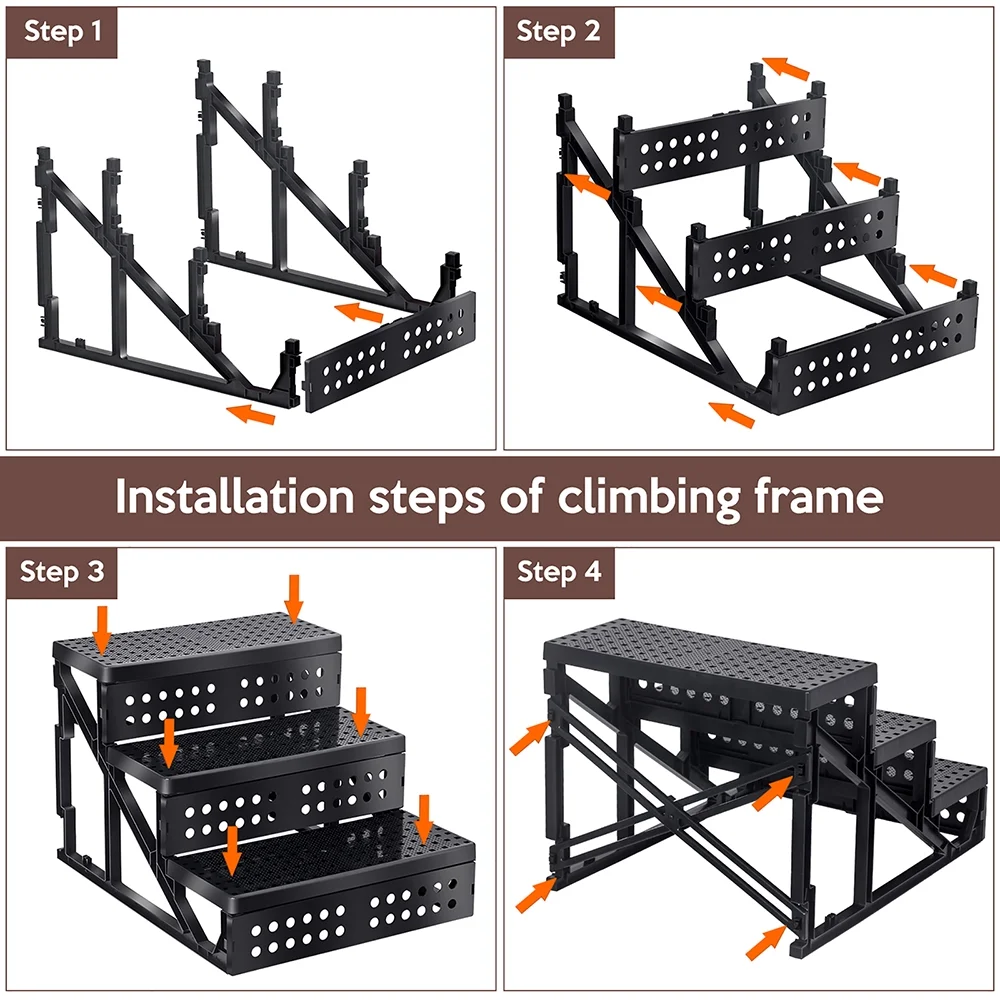 Step 1

Step 2

Installation steps of climbing frame

Step 3

Step 4