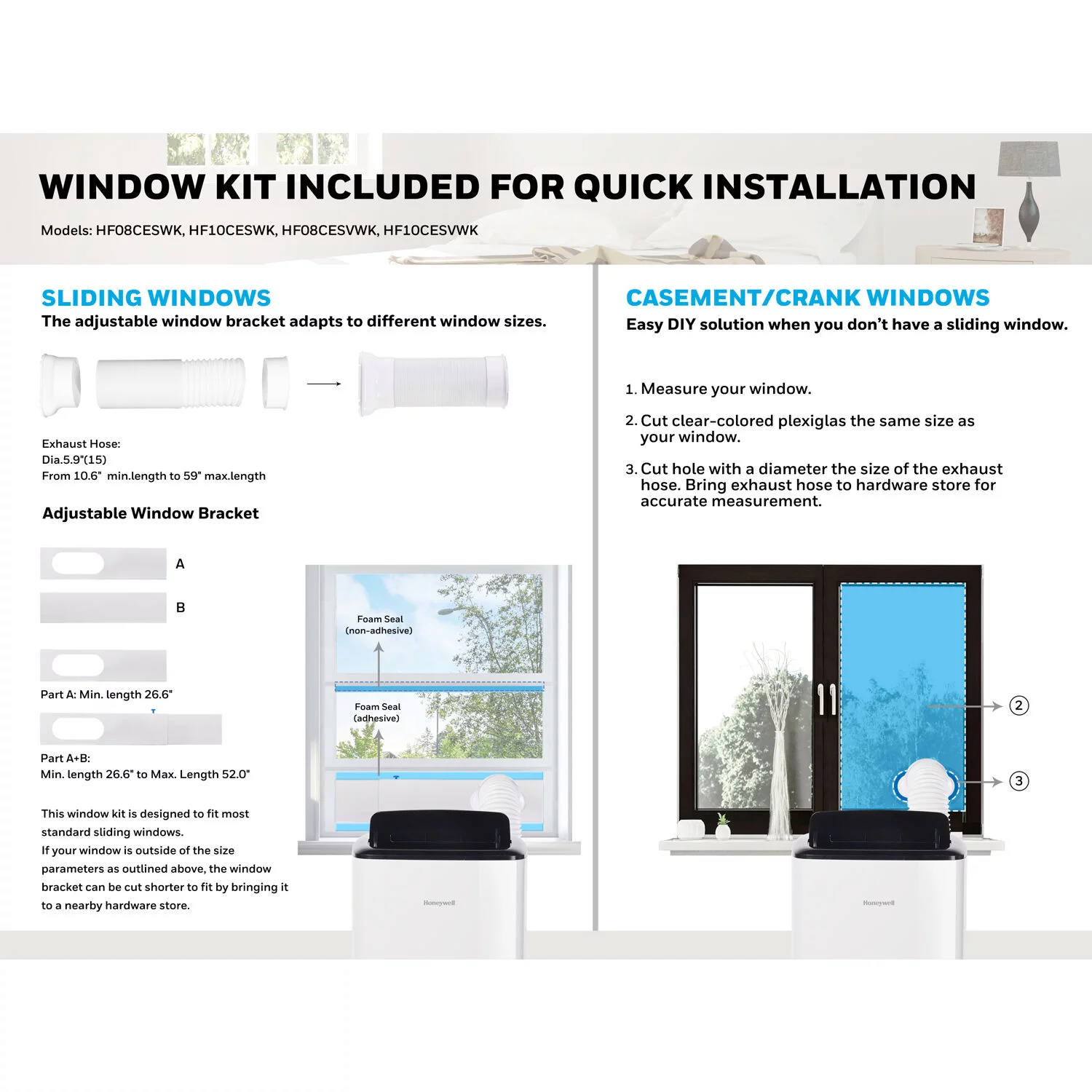 WINDOW KIT INCLUDED FOR QUICK INSTALLATION

Models: HF08CESWK, HF10CESWK, HF08CESVWK, HF10CESVWK

SLIDING WINDOWS
The adjustable window bracket adapts to different window sizes.

Exhaust Hose:
Dia.5.9"(15)
From 10.6" min.length to 59" max.length

Adjustable Window Bracket

A

B

Part A: Min. length 26.6"

Part A+B:
Min. length 26.6" to Max. Length 52.0"

This window kit is designed to fit most standard sliding windows.
If your window is outside of the size parameters as outlined above, the window bracket can be cut shorter to fit by bringing it to a nearby hardware store.

Foam Seal (non-adhesive)

Foam Seal (adhesive)

Honeywell

CASEMENT/CRANK WINDOWS
Easy DIY solution when you don't have a sliding window.

1. Measure your window.

2. Cut clear-colored plexiglas the same size as your window.

3. Cut hole with a diameter the size of the exhaust hose. Bring exhaust hose to hardware store for accurate measurement.

2

3

Honeywell