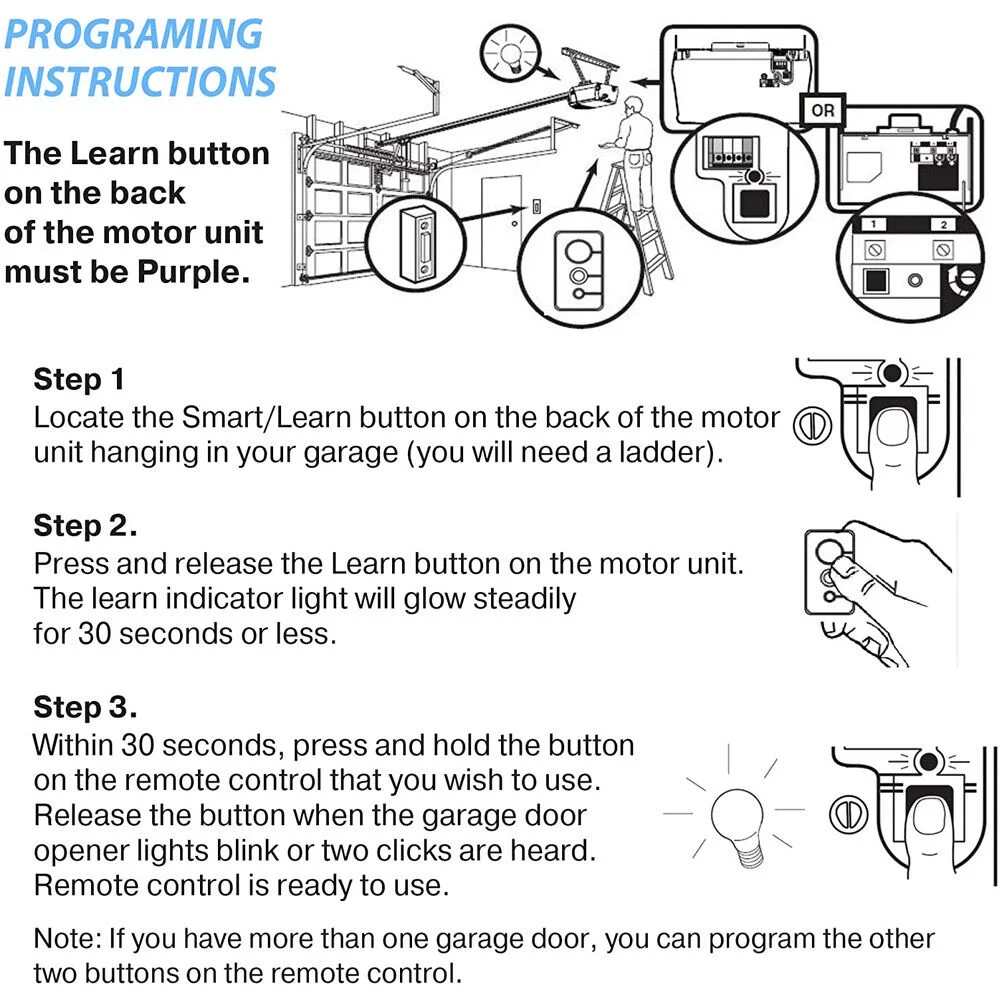 PROGRAMING INSTRUCTIONS

The Learn button on the back of the motor unit must be Purple.

OR

1
2

Step 1
Locate the Smart/Learn button on the back of the motor unit hanging in your garage (you will need a ladder).

Step 2.
Press and release the Learn button on the motor unit. The learn indicator light will glow steadily for 30 seconds or less.

Step 3.
Within 30 seconds, press and hold the button on the remote control that you wish to use. Release the button when the garage door opener lights blink or two clicks are heard. Remote control is ready to use.

Note: If you have more than one garage door, you can program the other two buttons on the remote control.