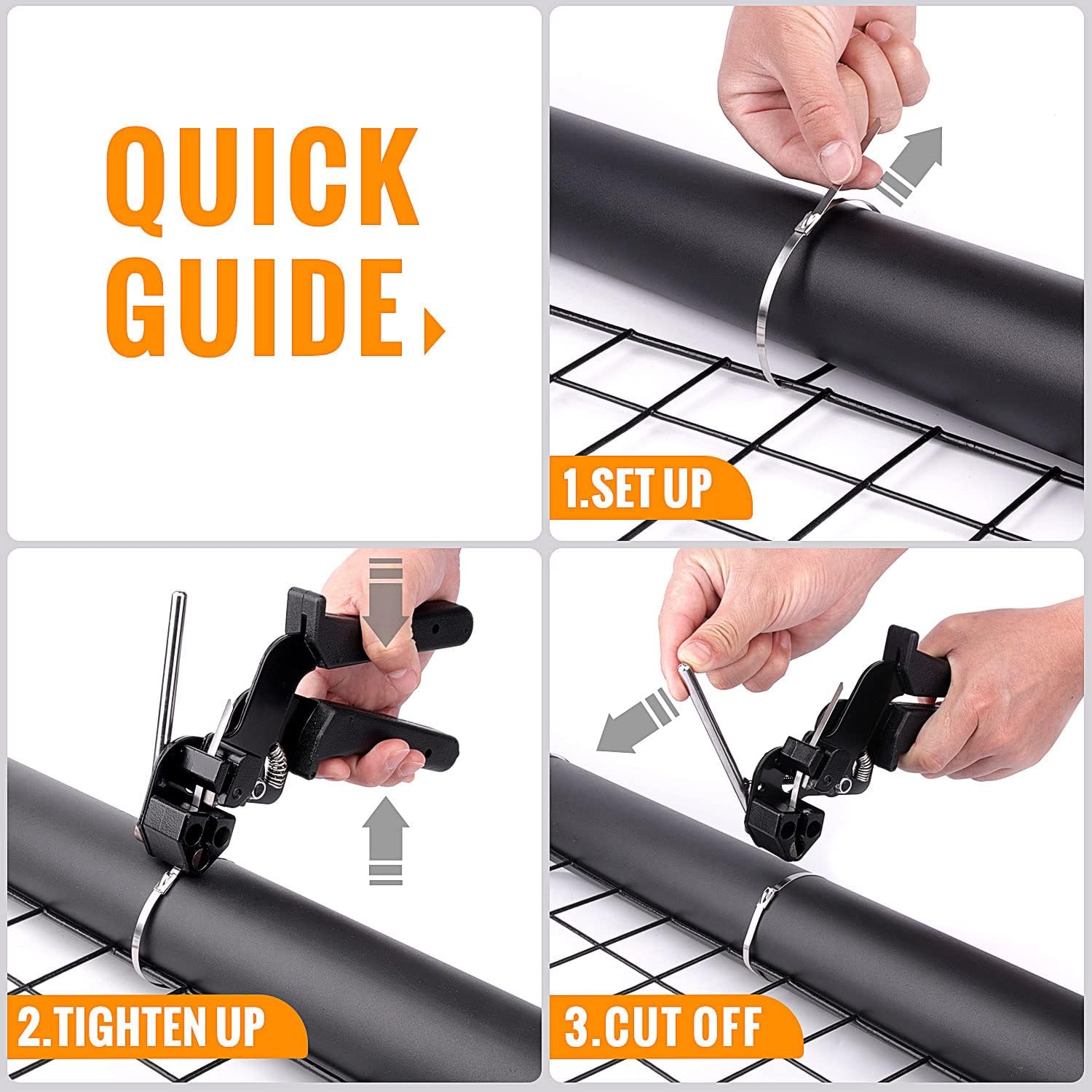 QUICK GUIDE

1.SET UP

2.TIGHTEN UP

3.CUT OFF