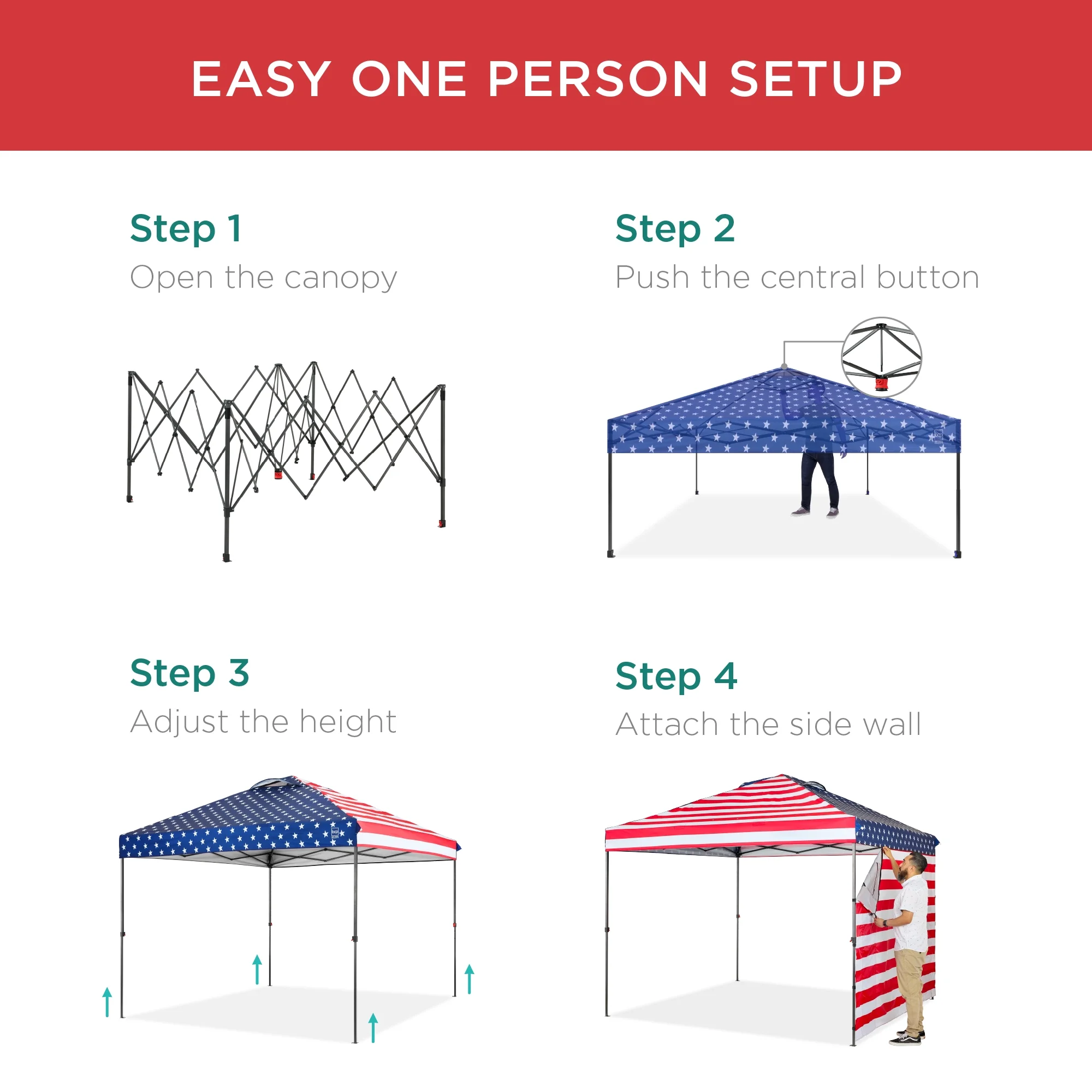 EASY ONE PERSON SETUP

Step 1
Open the canopy

Step 2
Push the central button

Step 3
Adjust the height

Step 4
Attach the side wall