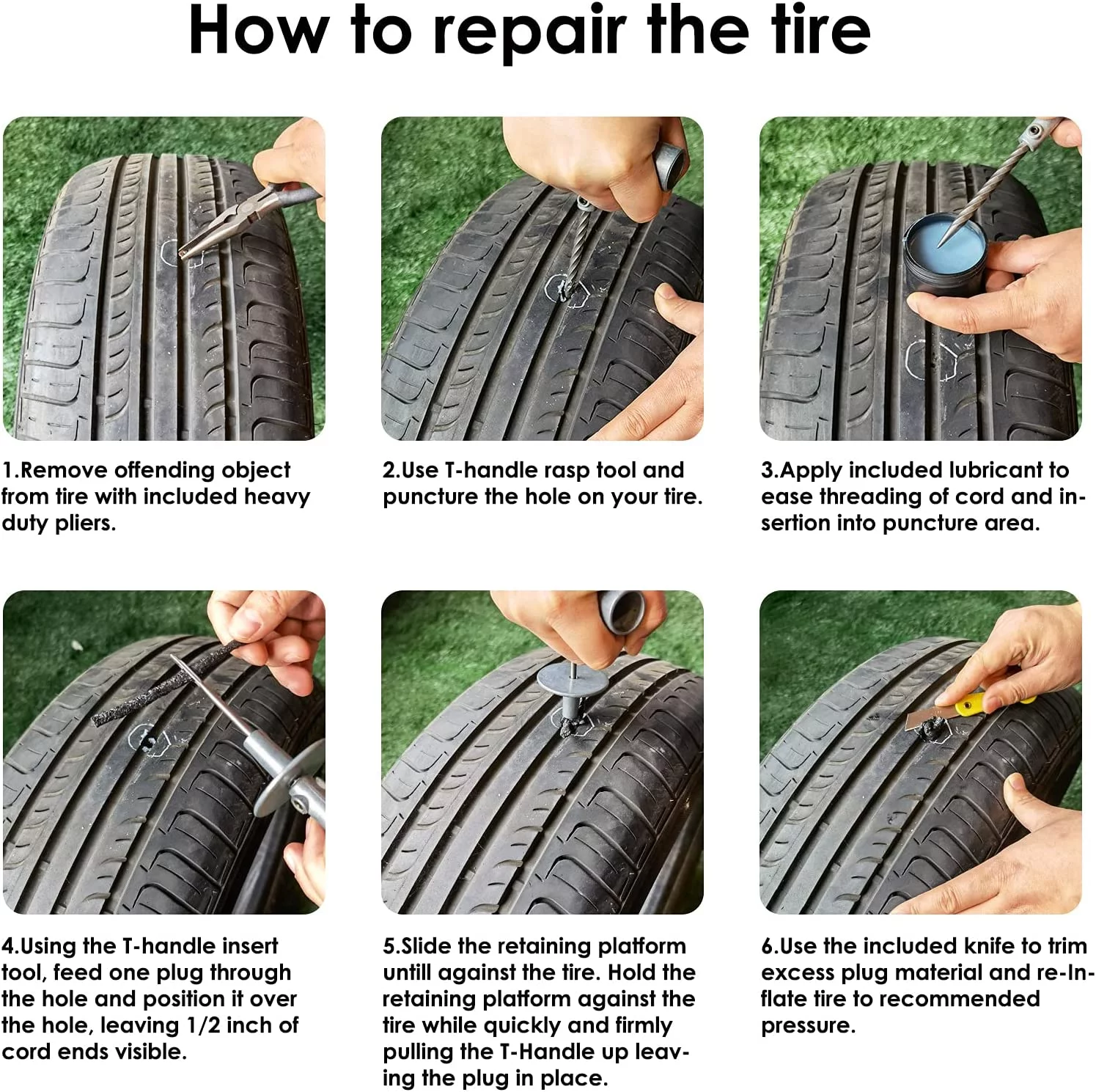 How to repair the tire

1.Remove offending object from tire with included heavy duty pliers.

2.Use T-handle rasp tool and puncture the hole on your tire.

3.Apply included lubricant to ease threading of cord and insertion into puncture area.

4.Using the T-handle insert tool, feed one plug through the hole and position it over the hole, leaving 1/2 inch of cord ends visible.

5.Slide the retaining platform untill against the tire. Hold the retaining platform against the tire while quickly and firmly pulling the T-Handle up leaving the plug in place.

6.Use the included knife to trim excess plug material and re-Inflate tire to recommended pressure.