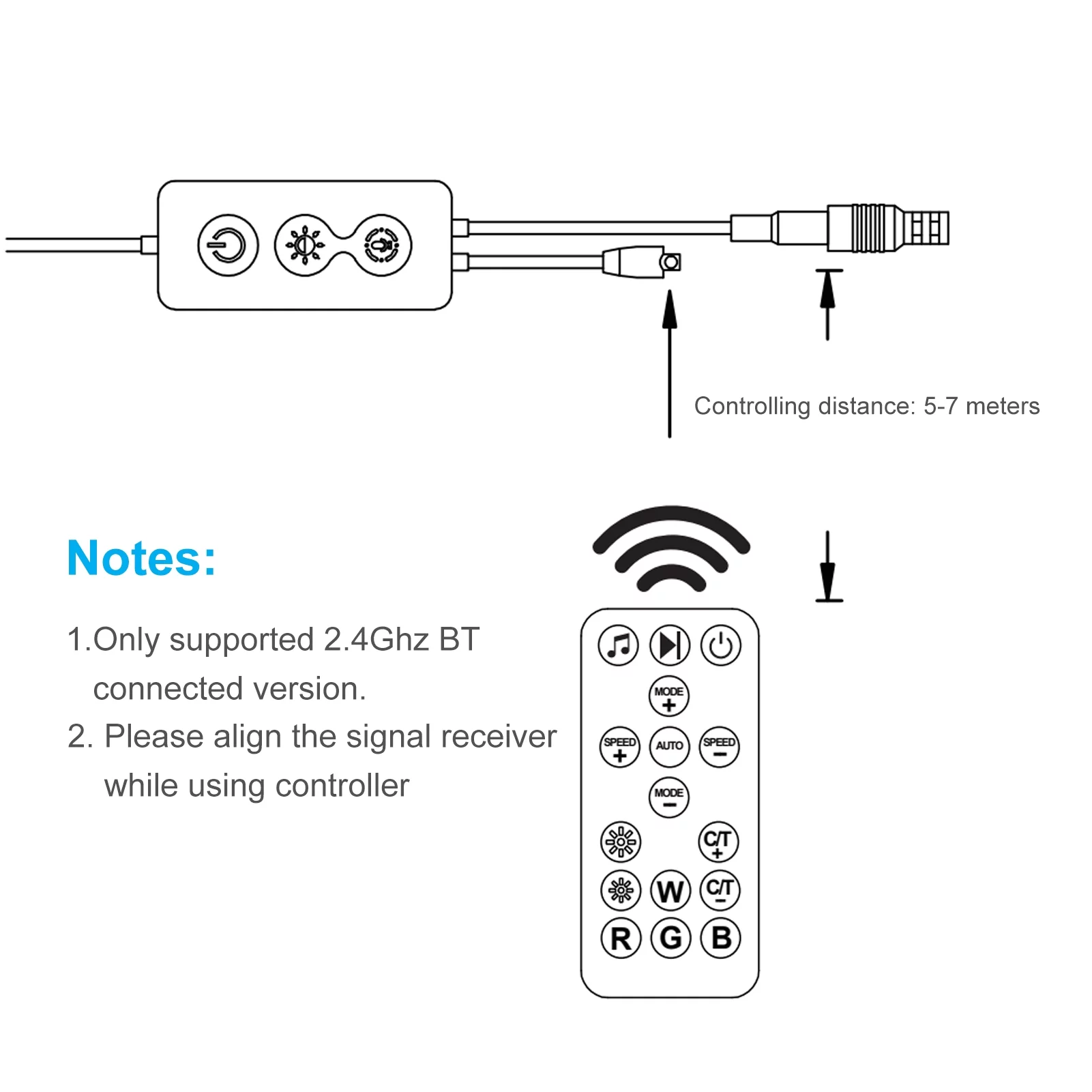 Controlling distance: 5-7 meters

Notes:

1.Only supported 2.4Ghz BT connected version.

2. Please align the signal receiver while using controller

MODE +

SPEED + AUTO SPEED −

MODE −

C/T +

W C/T −

R G B