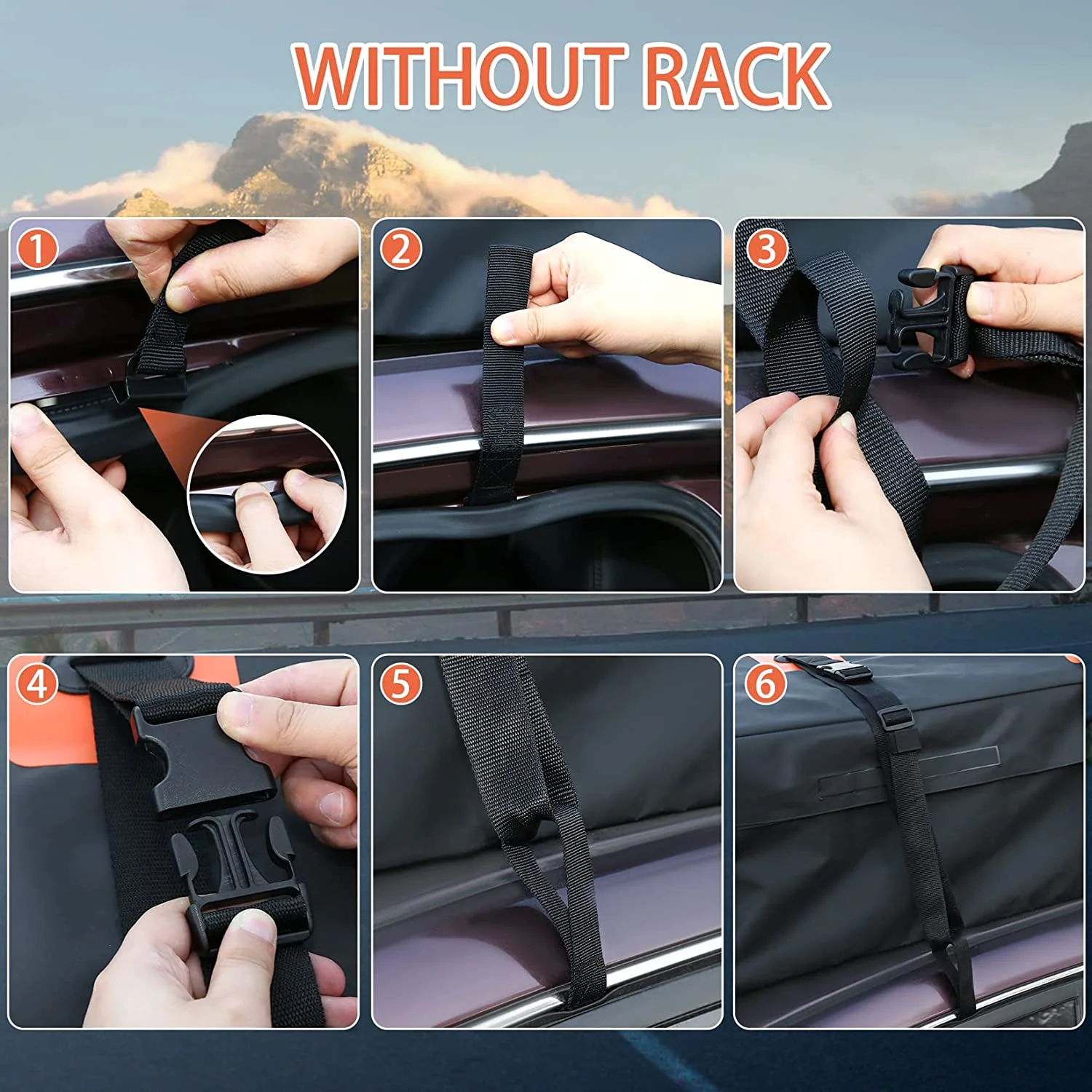 WITHOUT RACK

1

2

3

4

5

6