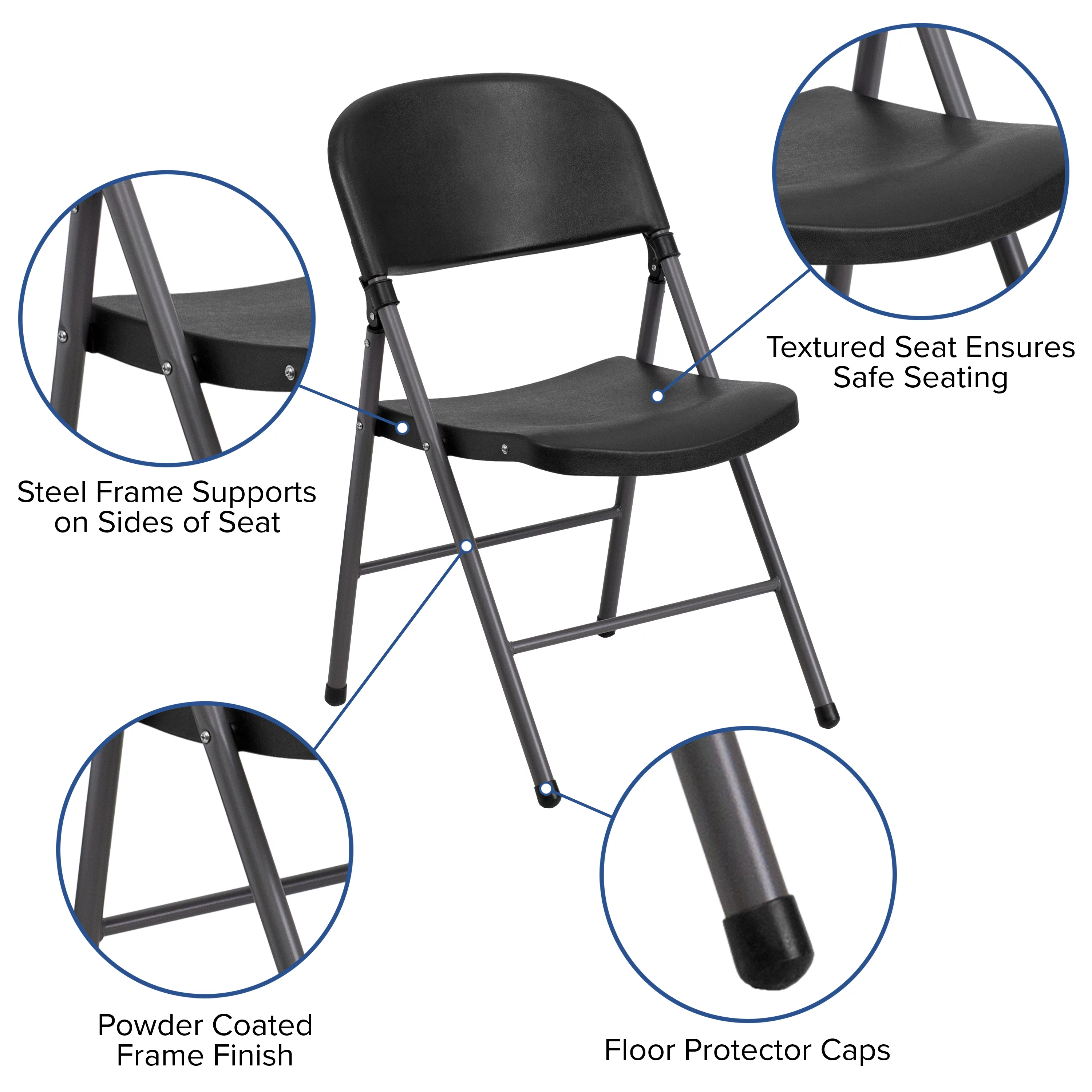 Textured Seat Ensures Safe Seating

Steel Frame Supports on Sides of Seat

Powder Coated Frame Finish

Floor Protector Caps