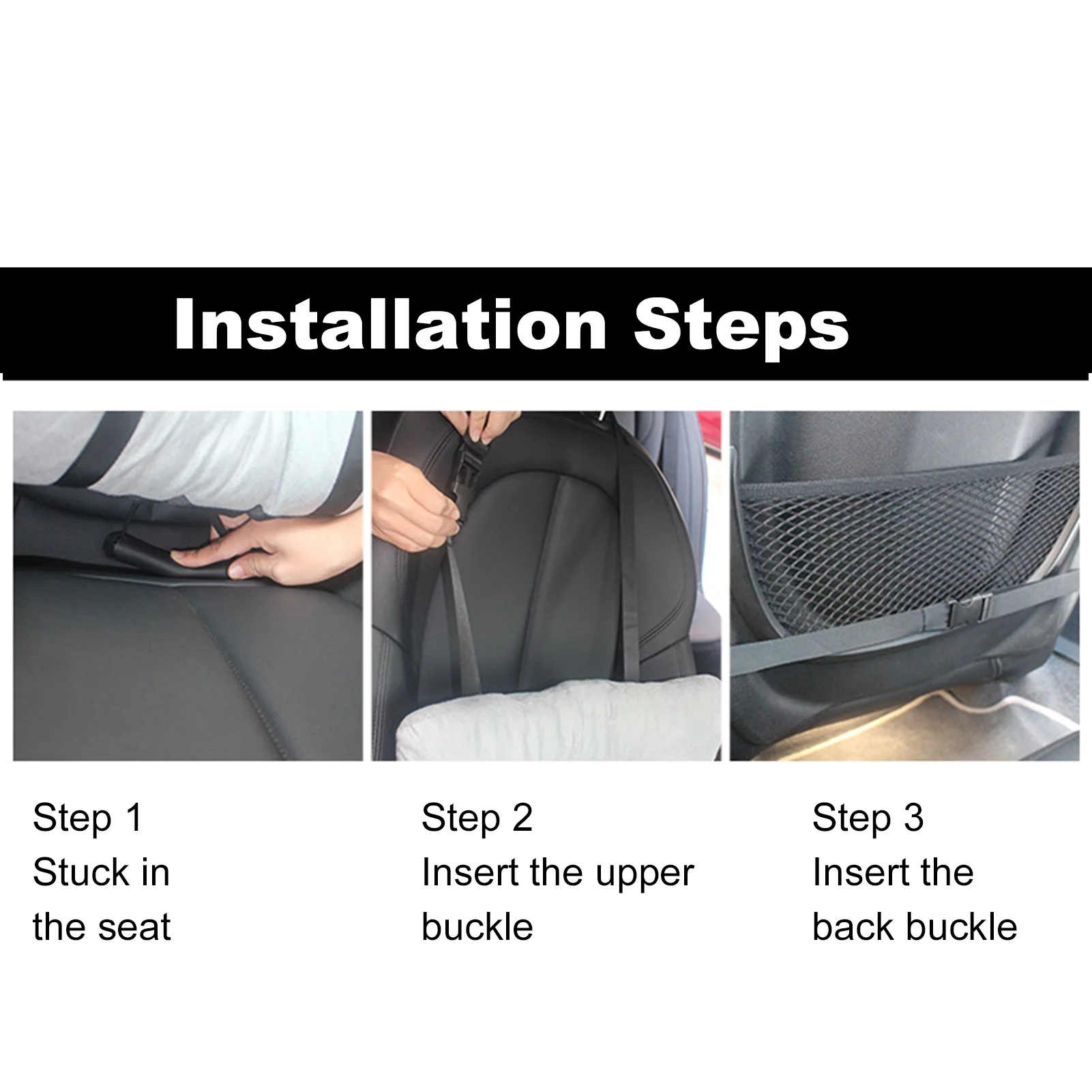 Installation Steps

Step 1
Stuck in the seat

Step 2
Insert the upper buckle

Step 3
Insert the back buckle