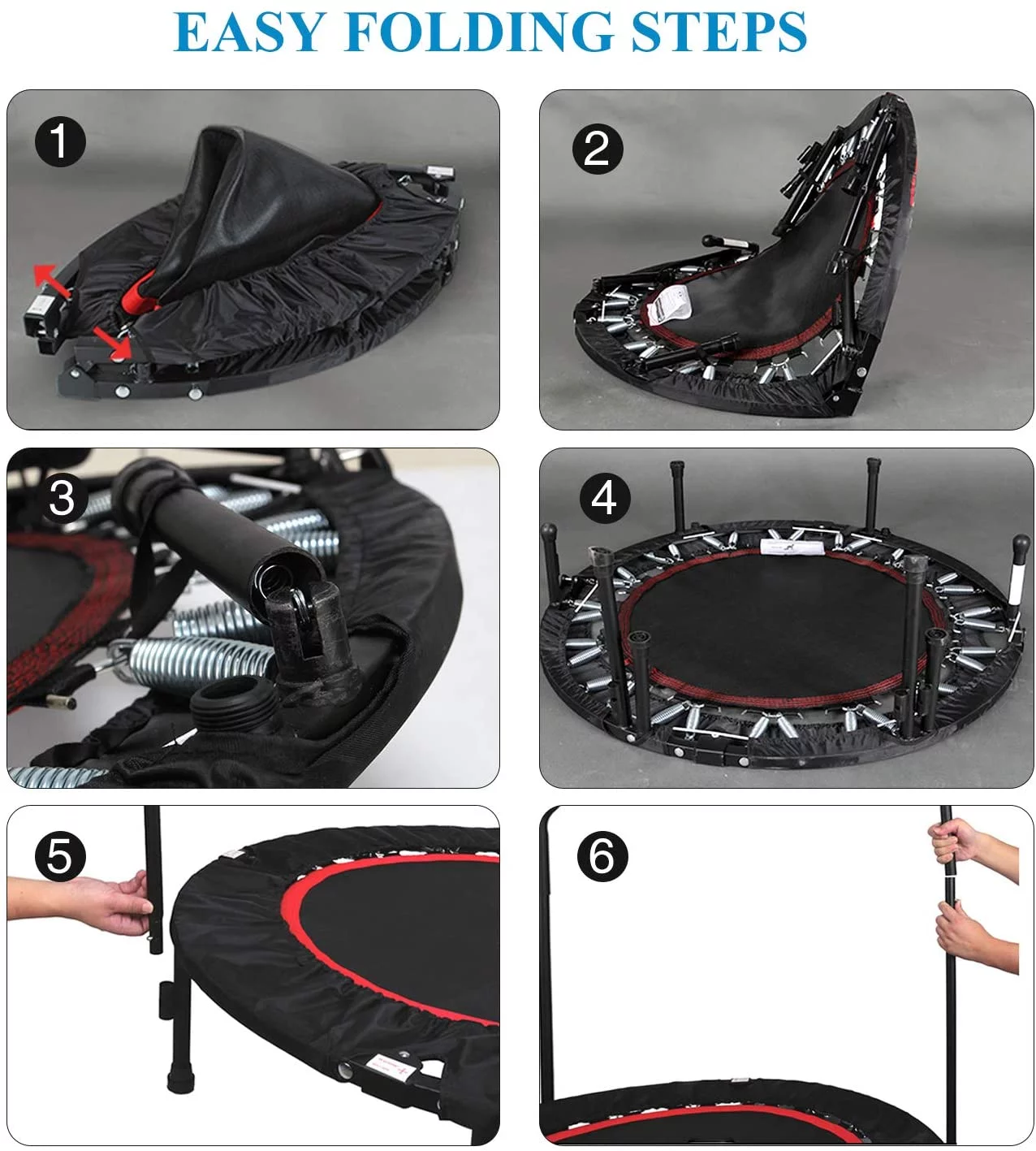 EASY FOLDING STEPS

1

2

3

4

5

6