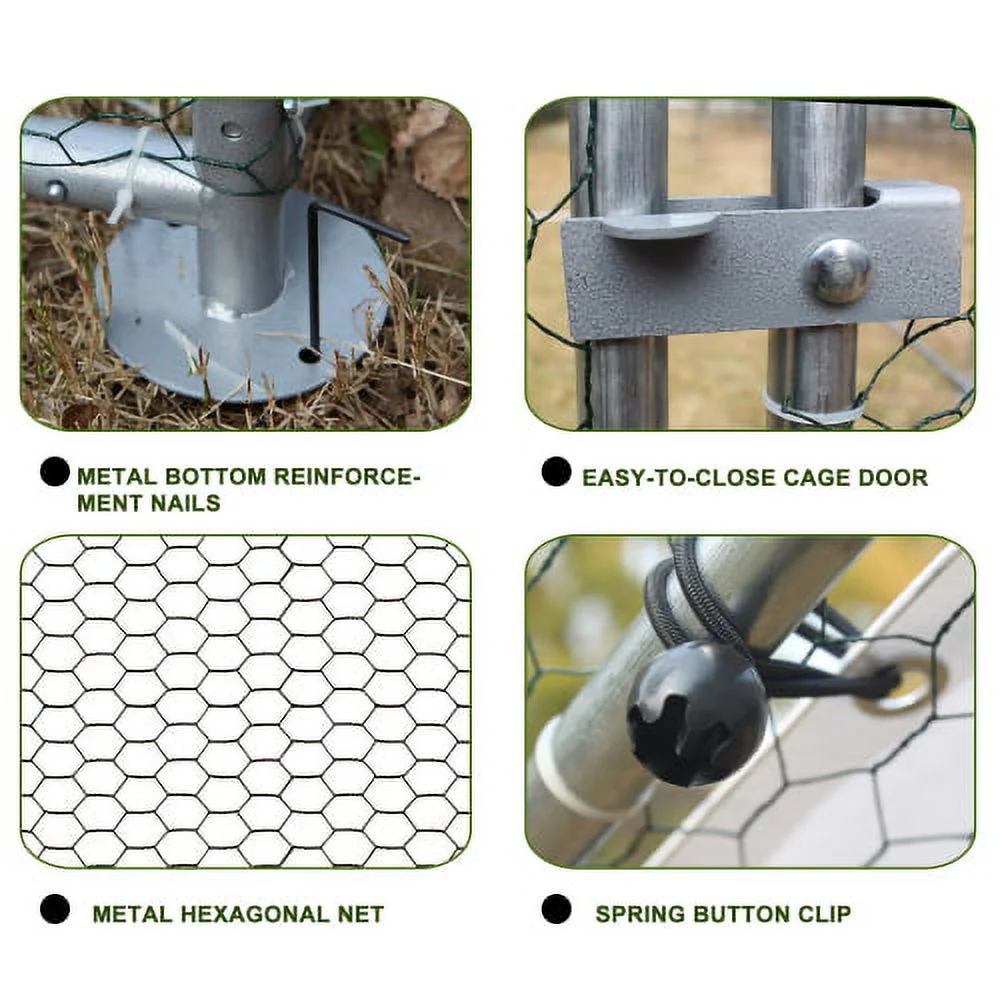 METAL BOTTOM REINFORCEMENT NAILS

EASY-TO-CLOSE CAGE DOOR

METAL HEXAGONAL NET

SPRING BUTTON CLIP