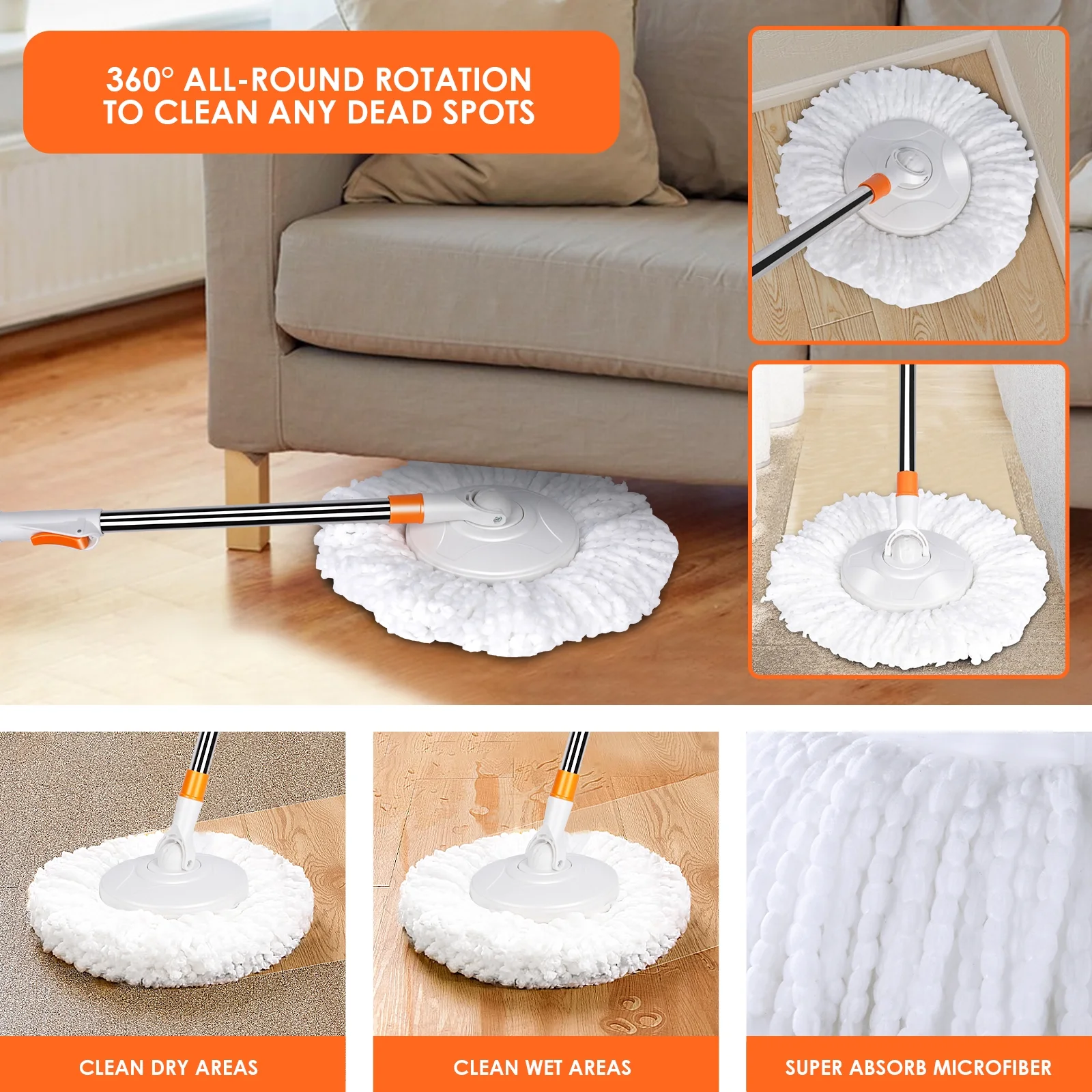 360° ALL-ROUND ROTATION TO CLEAN ANY DEAD SPOTS

CLEAN DRY AREAS

CLEAN WET AREAS

SUPER ABSORB MICROFIBER