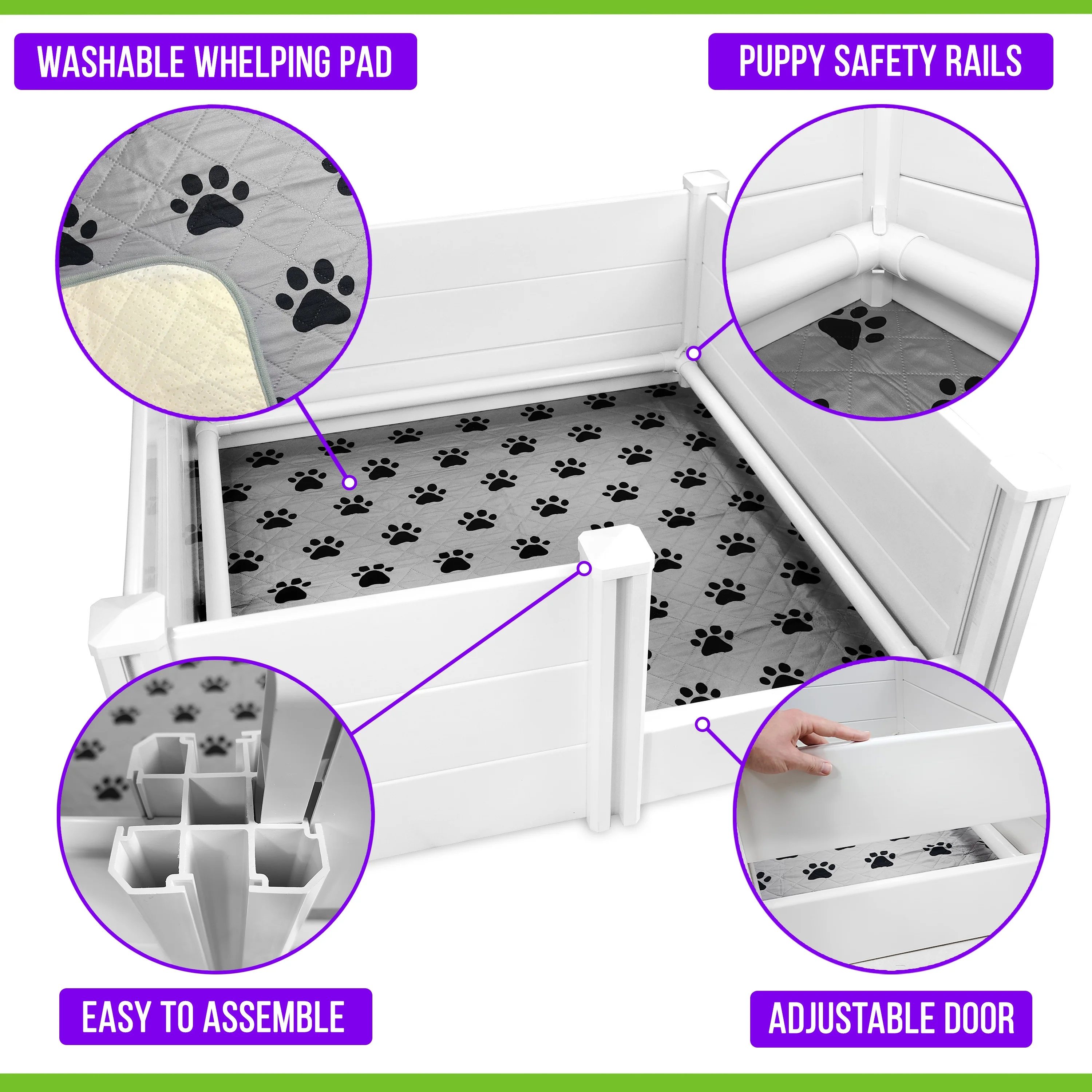 WASHABLE WHELPING PAD

PUPPY SAFETY RAILS

EASY TO ASSEMBLE

ADJUSTABLE DOOR