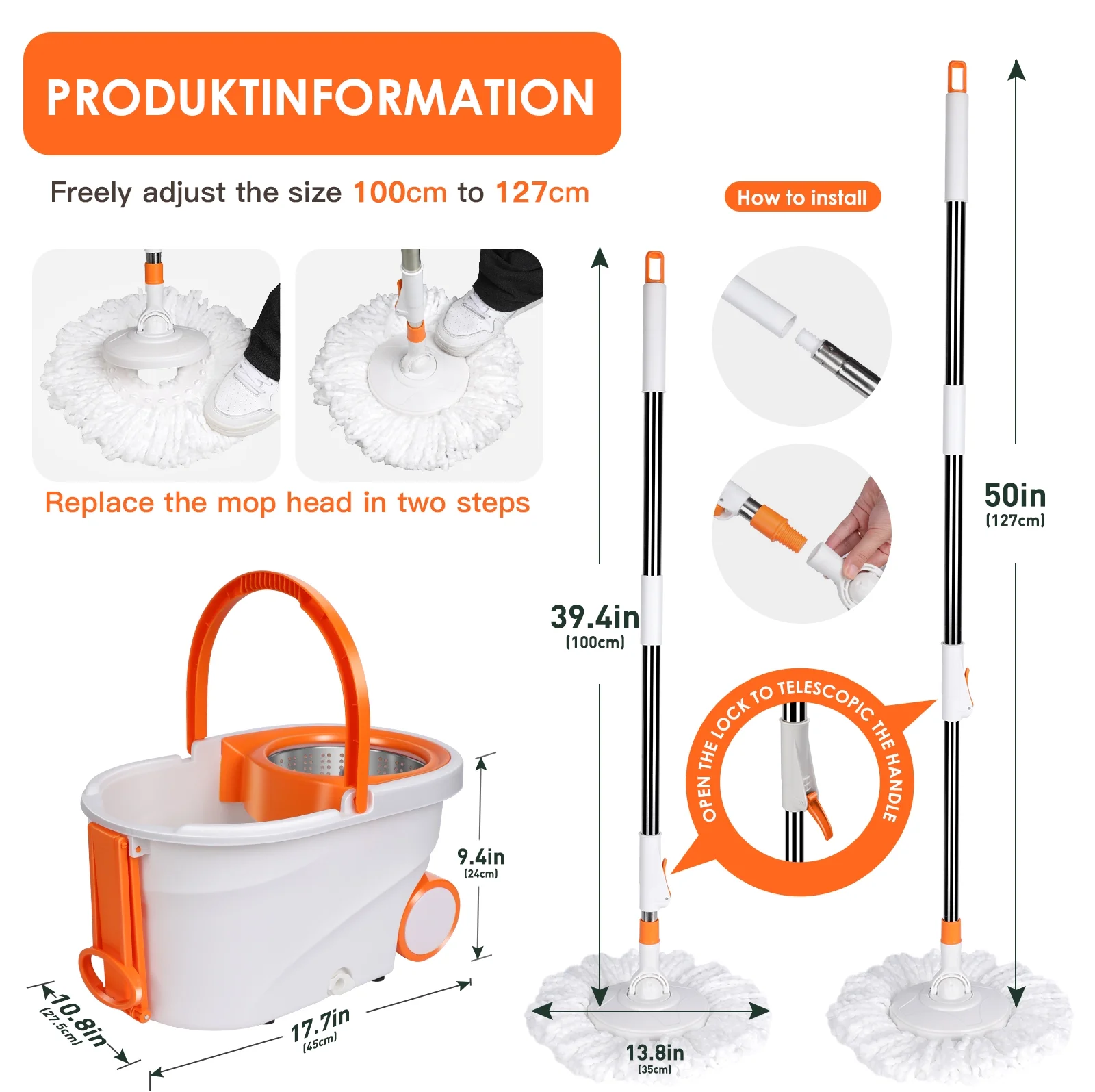 PRODUKTINFORMATION

Freely adjust the size 100cm to 127cm

How to install

Replace the mop head in two steps

39.4in
(100cm)

50in
(127cm)

OPEN THE LOCK TO TELESCOPIC THE HANDLE

9.4in
(24cm)

10.8in
(27.5cm)

17.7in
(45cm)

13.8in
(35cm)