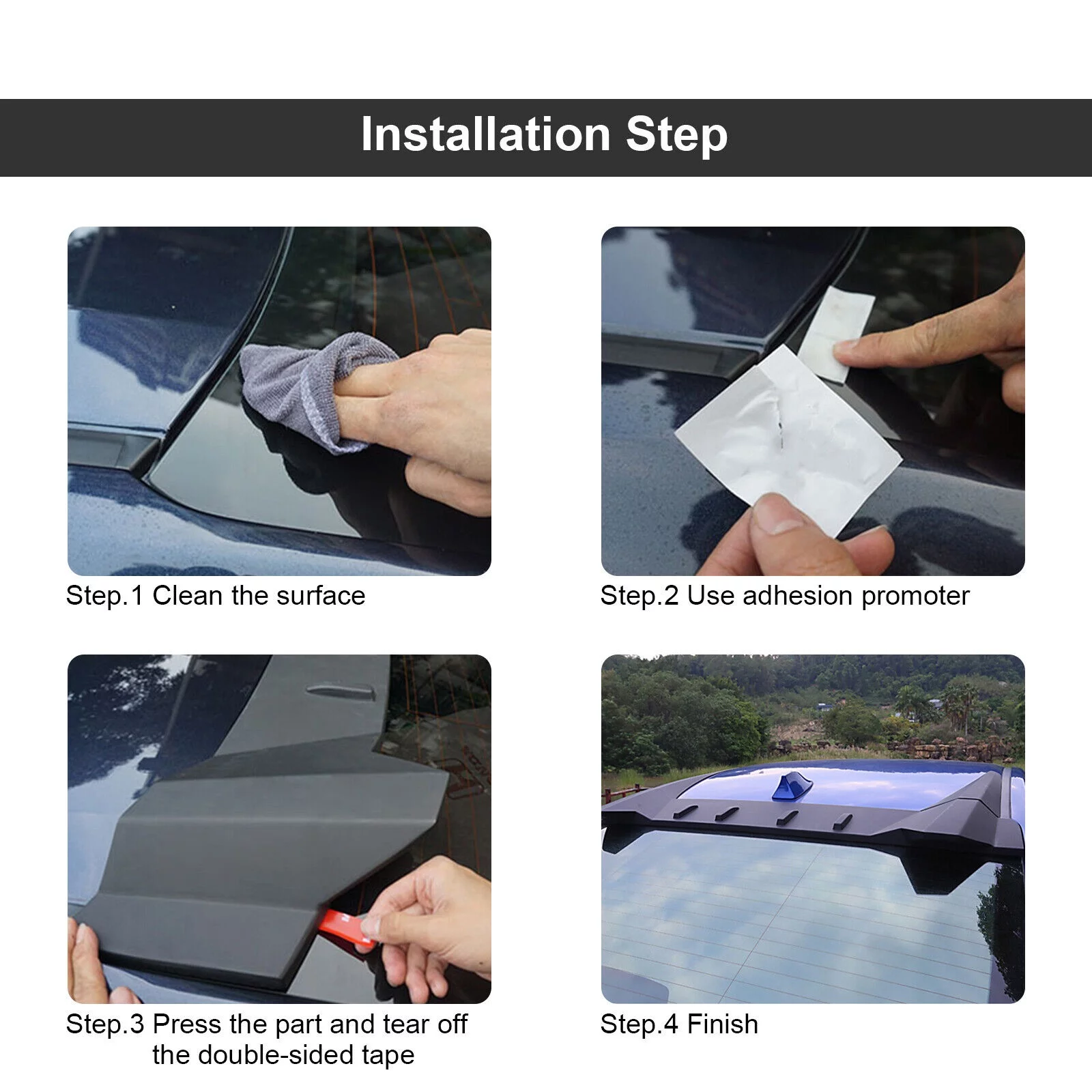 Installation Step

Step.1 Clean the surface

Step.2 Use adhesion promoter

Step.3 Press the part and tear off the double-sided tape

Step.4 Finish