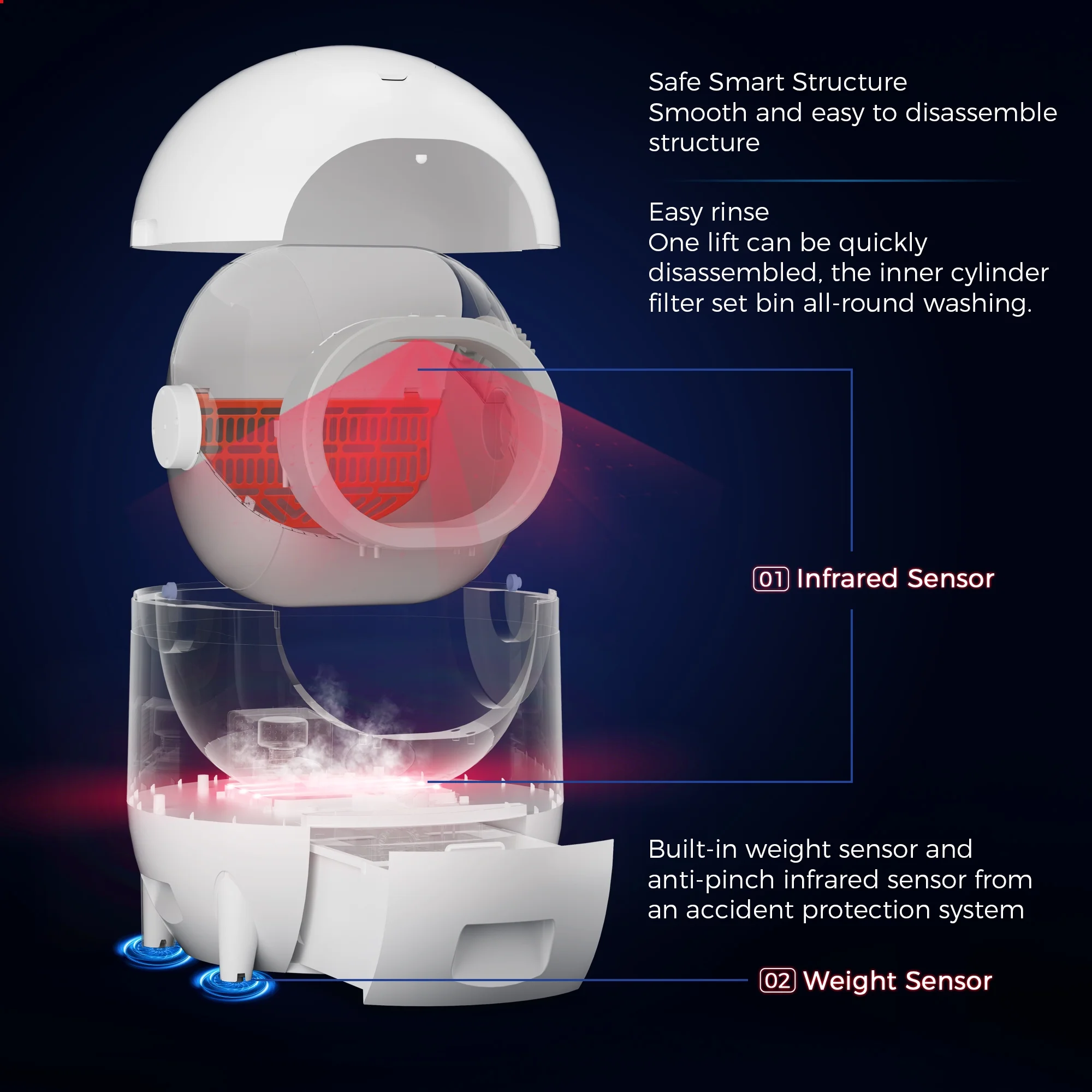 Safe Smart Structure
Smooth and easy to disassemble structure

Easy rinse
One lift can be quickly disassembled, the inner cylinder filter set bin all-round washing.

01 Infrared Sensor

Built-in weight sensor and anti-pinch infrared sensor from an accident protection system

02 Weight Sensor