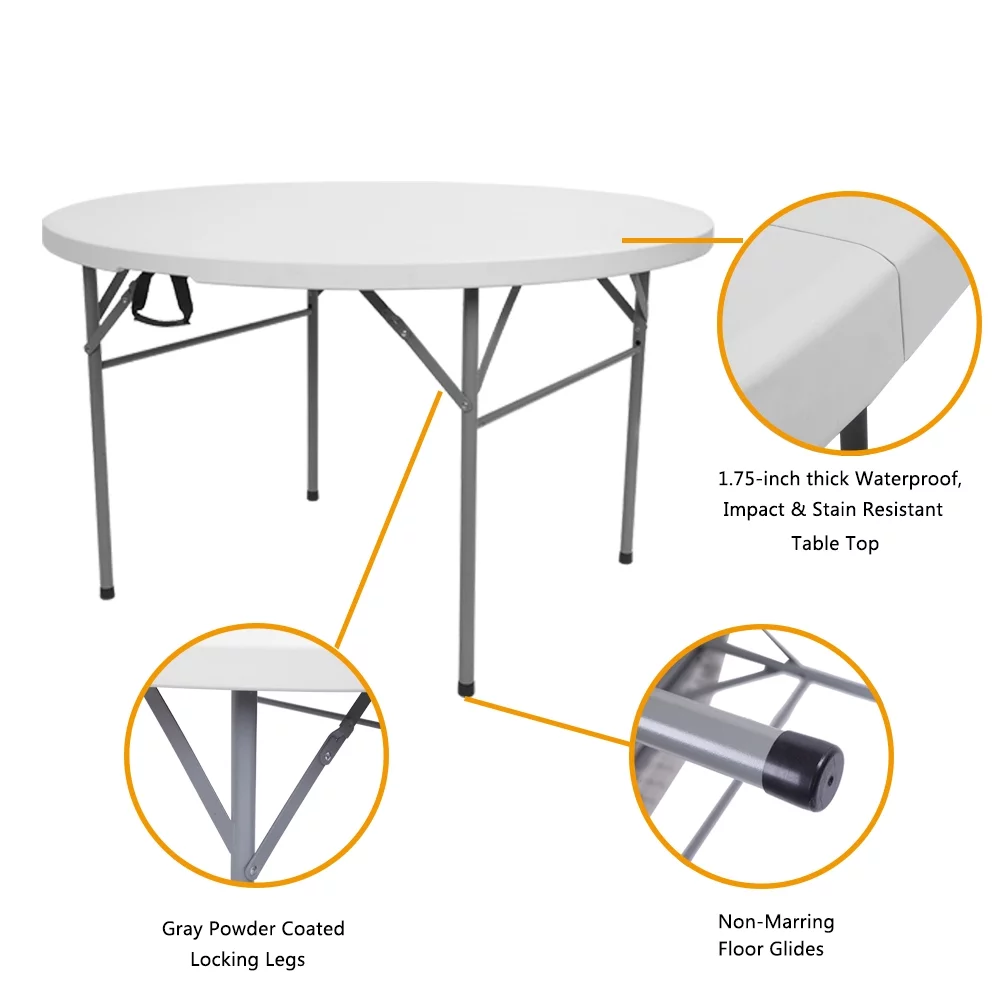 1.75-inch thick Waterproof, Impact & Stain Resistant Table Top

Gray Powder Coated Locking Legs

Non-Marring Floor Glides