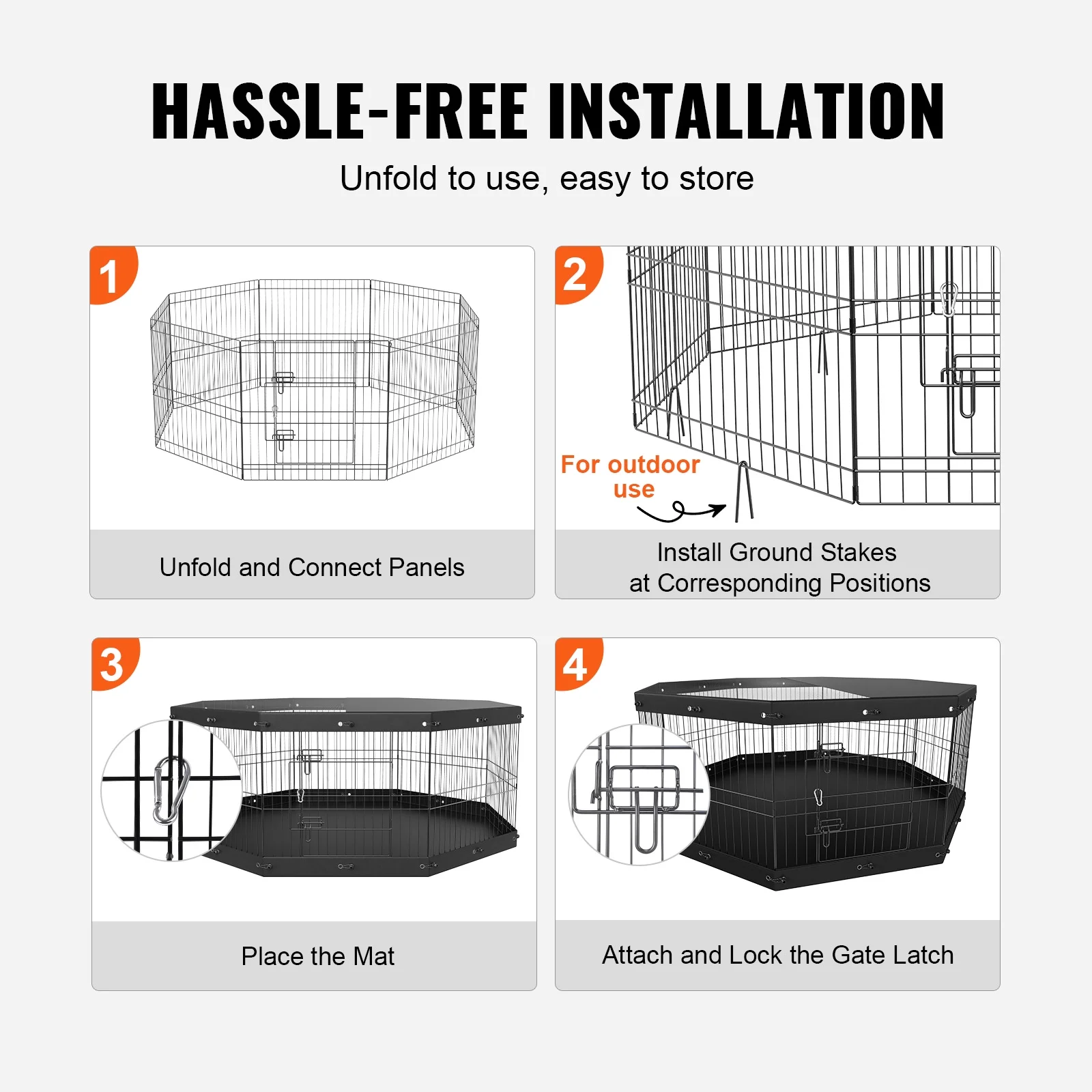 HASSLE-FREE INSTALLATION

Unfold to use, easy to store

1

Unfold and Connect Panels

2

For outdoor use

Install Ground Stakes at Corresponding Positions

3

Place the Mat

4

Attach and Lock the Gate Latch