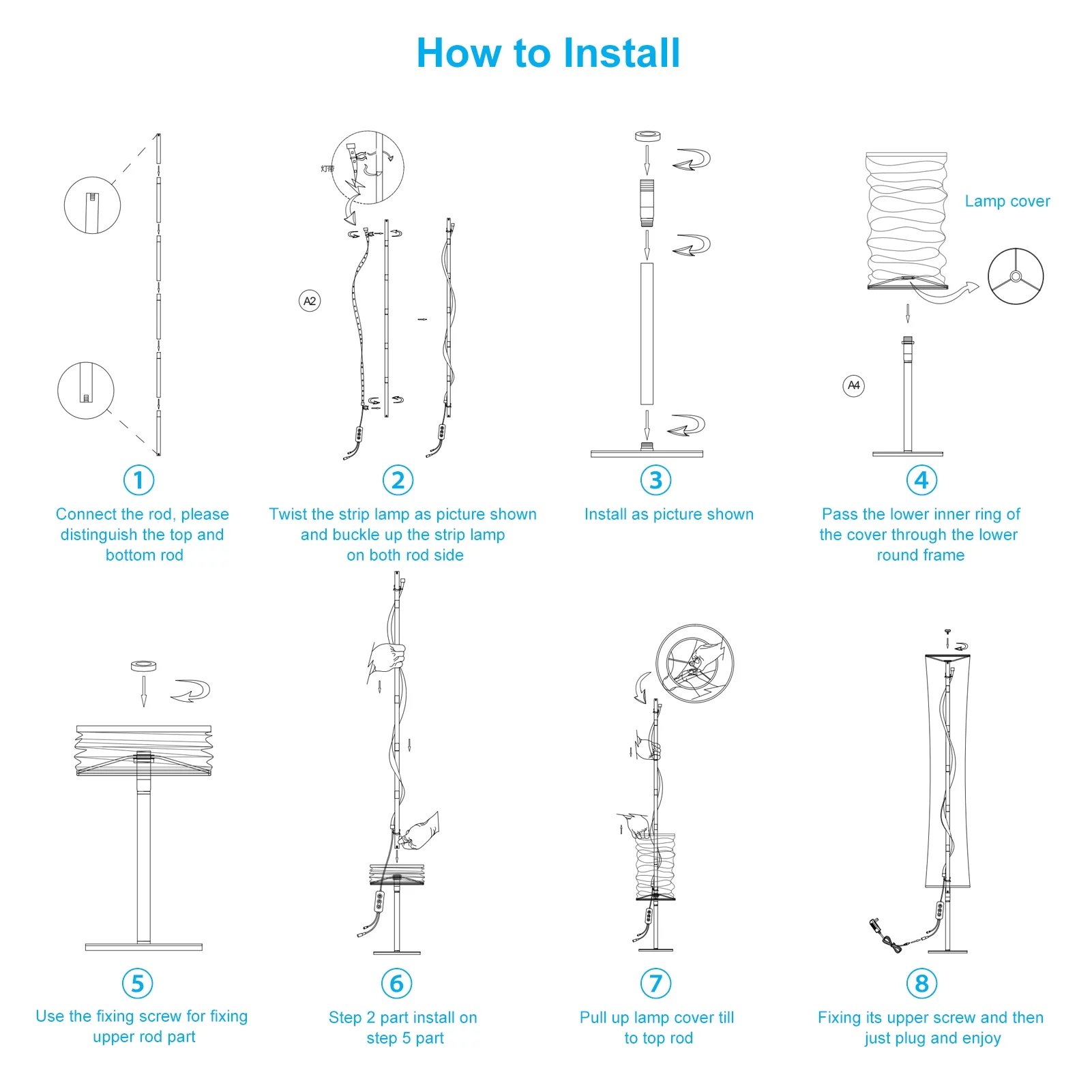 How to Install

1
Connect the rod, please distinguish the top and bottom rod

灯带
A2
2
Twist the strip lamp as picture shown and buckle up the strip lamp on both rod side

3
Install as picture shown

Lamp cover
A4
4
Pass the lower inner ring of the cover through the lower round frame

5
Use the fixing screw for fixing upper rod part

6
Step 2 part install on step 5 part

7
Pull up lamp cover till to top rod

8
Fixing its upper screw and then just plug and enjoy