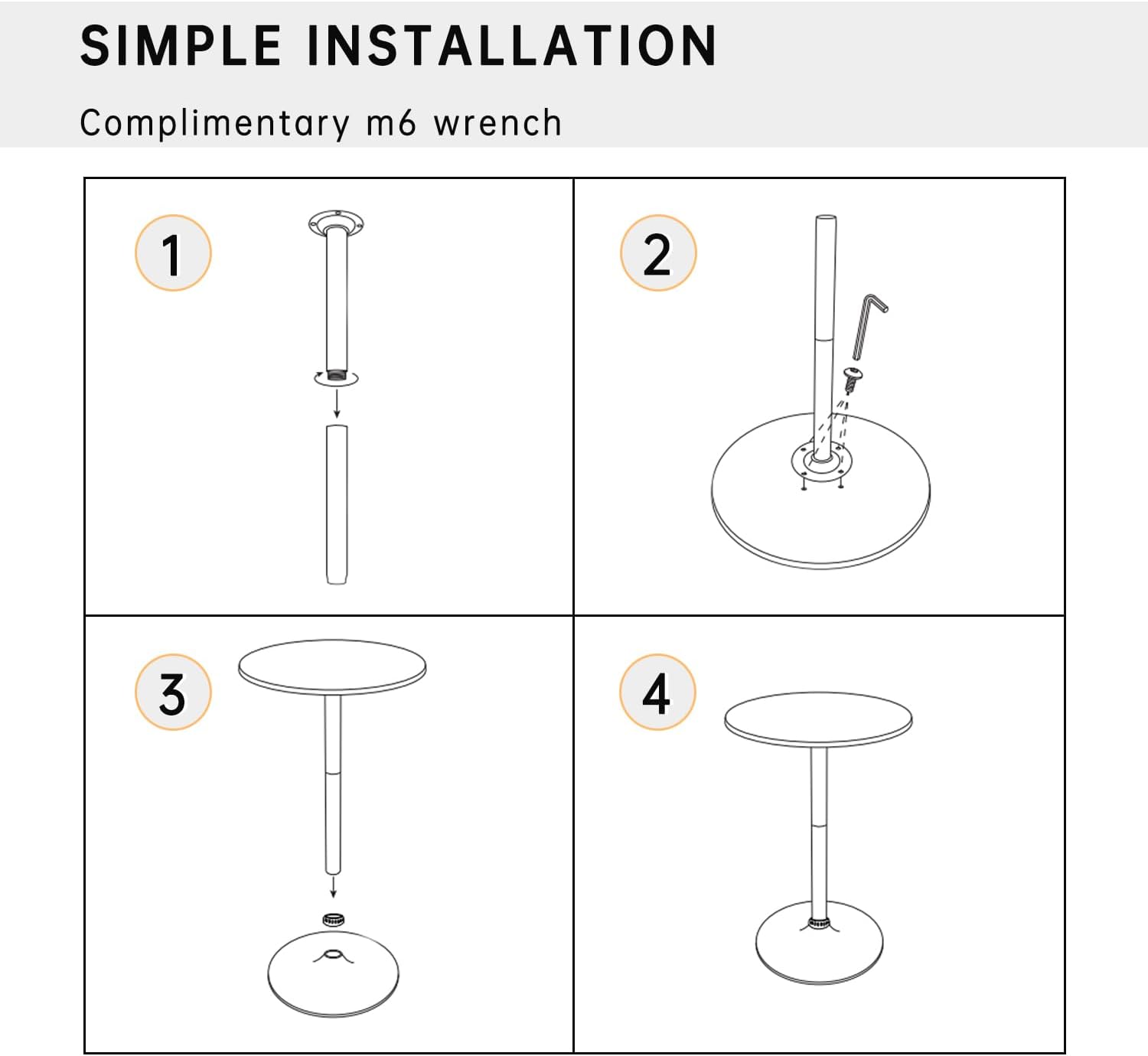 SIMPLE INSTALLATION

Complimentary m6 wrench

1

2

3

4