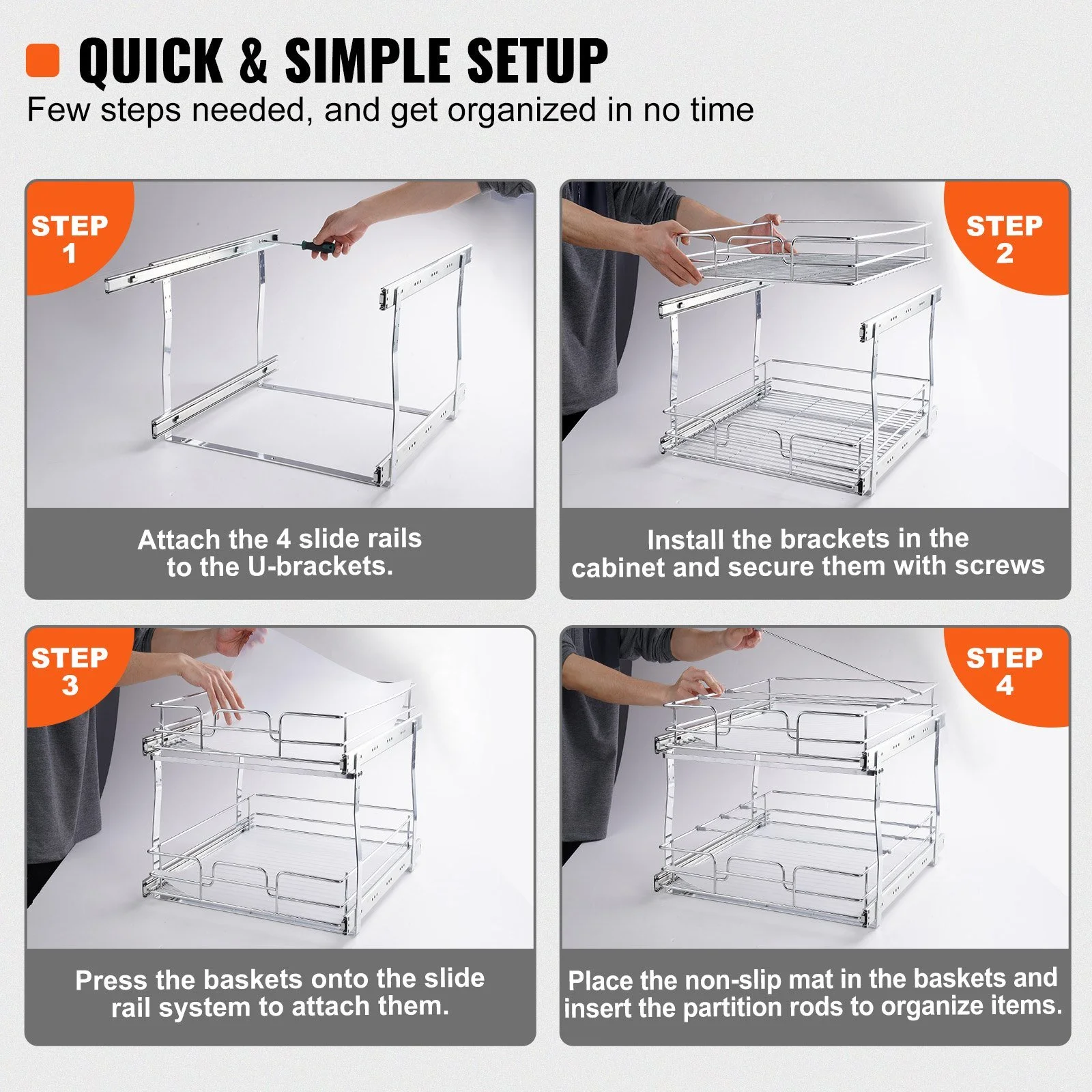 QUICK & SIMPLE SETUP

Few steps needed, and get organized in no time

STEP 1

Attach the 4 slide rails to the U-brackets.

STEP 2

Install the brackets in the cabinet and secure them with screws

STEP 3

Press the baskets onto the slide rail system to attach them.

STEP 4

Place the non-slip mat in the baskets and insert the partition rods to organize items.