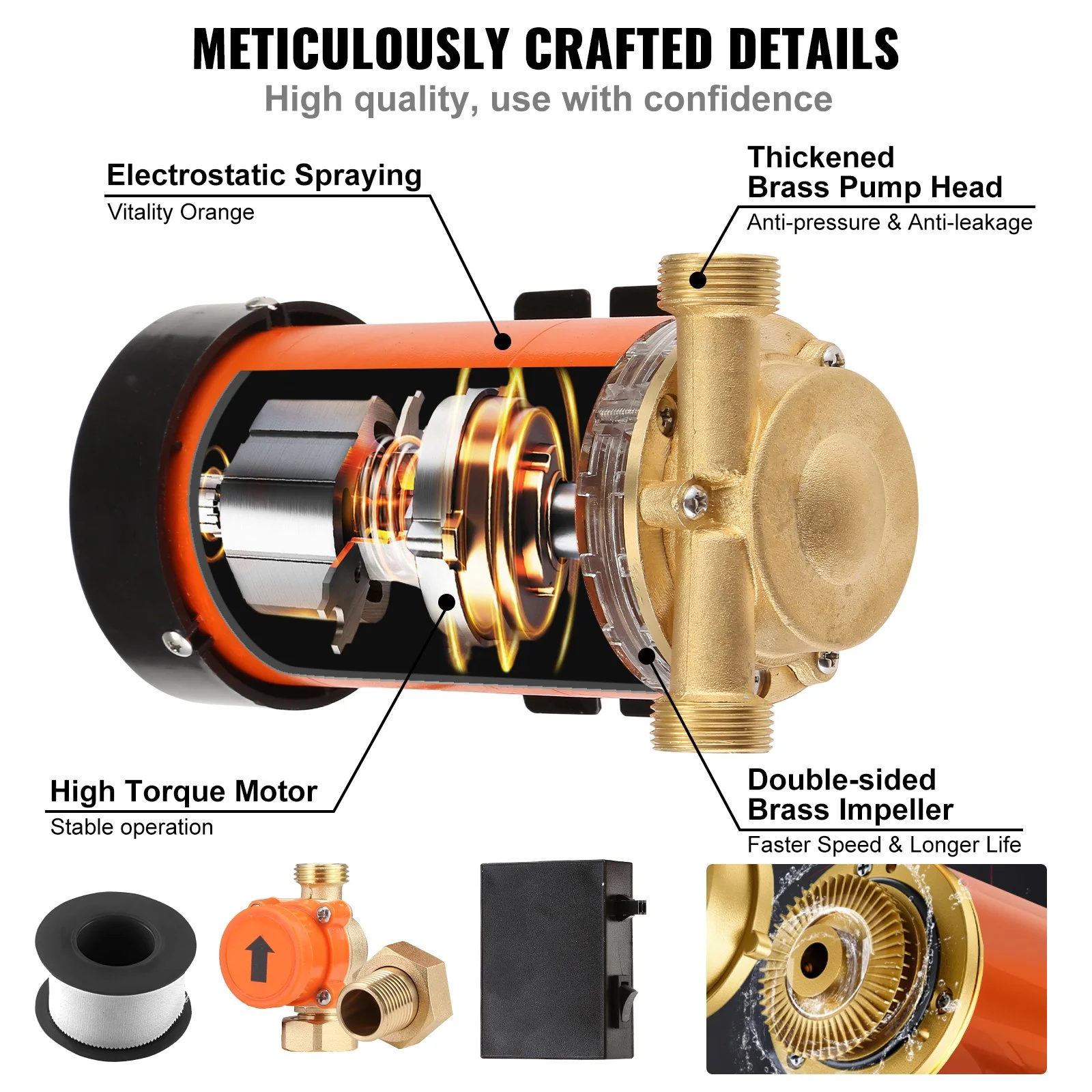 METICULOUSLY CRAFTED DETAILS
High quality, use with confidence

Electrostatic Spraying
Vitality Orange

Thickened Brass Pump Head
Anti-pressure & Anti-leakage

High Torque Motor
Stable operation

Double-sided Brass Impeller
Faster Speed & Longer Life