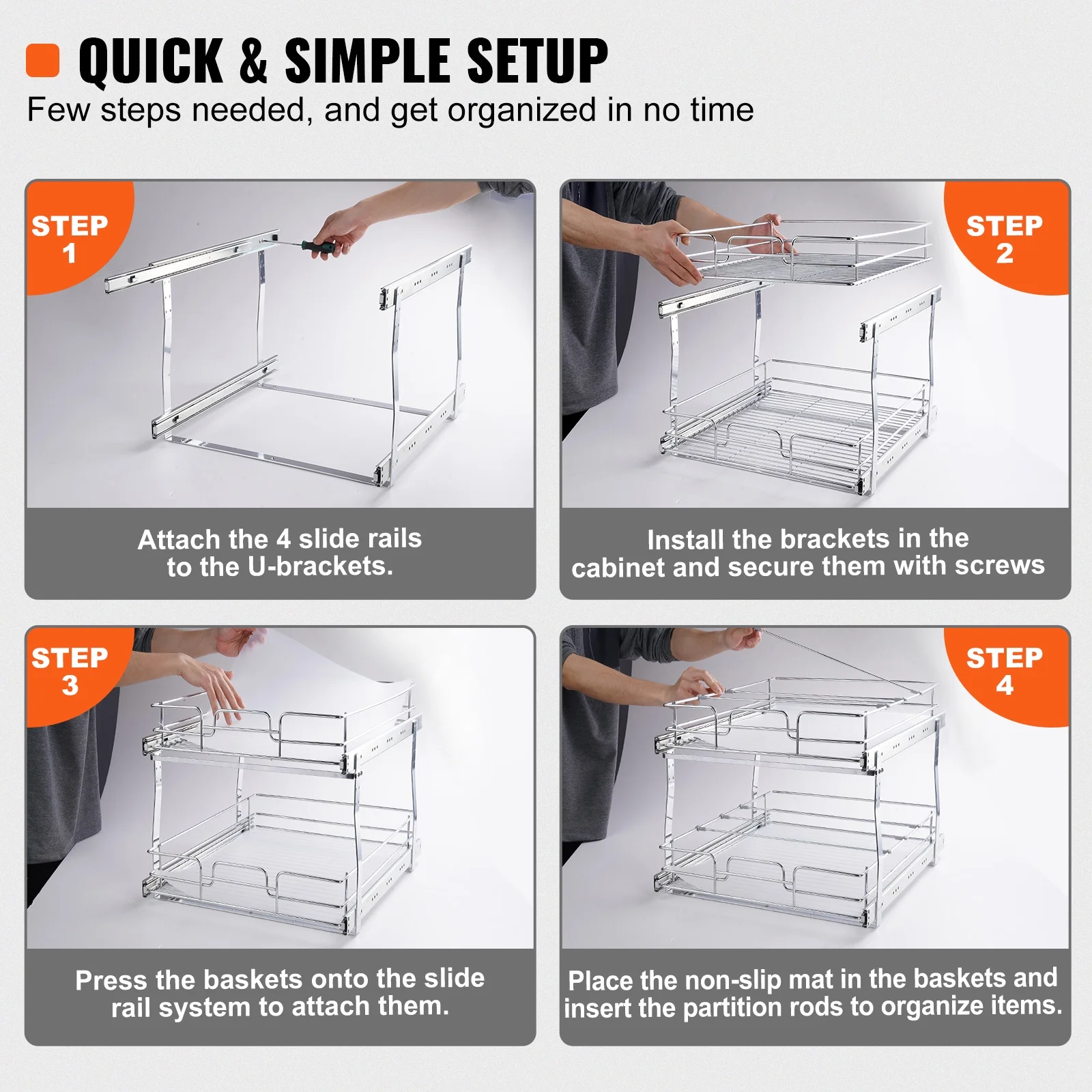 QUICK & SIMPLE SETUP
Few steps needed, and get organized in no time

STEP 1

Attach the 4 slide rails to the U-brackets.

STEP 2

Install the brackets in the cabinet and secure them with screws

STEP 3

Press the baskets onto the slide rail system to attach them.

STEP 4

Place the non-slip mat in the baskets and insert the partition rods to organize items.