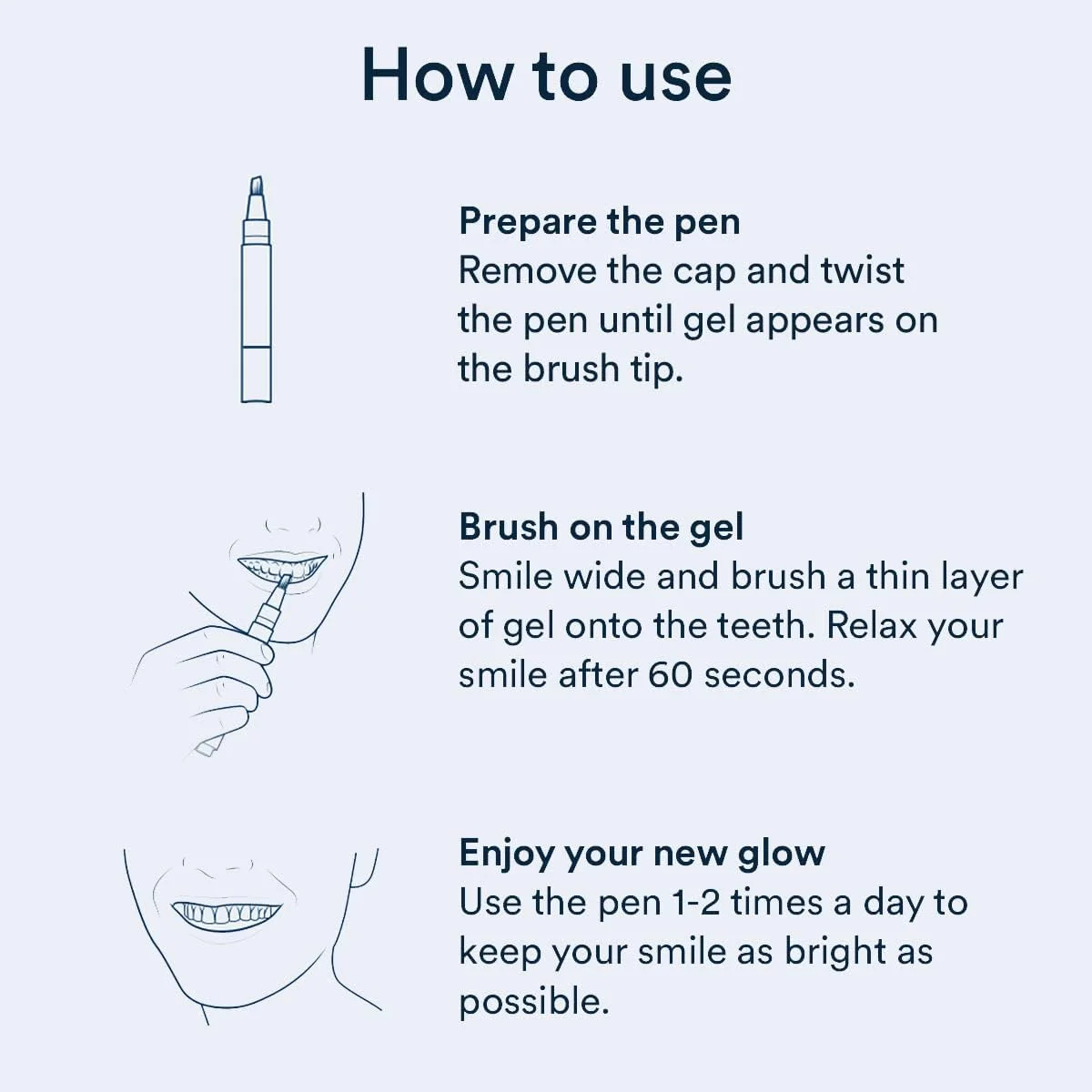 How to use

Prepare the pen
Remove the cap and twist the pen until gel appears on the brush tip.

Brush on the gel
Smile wide and brush a thin layer of gel onto the teeth. Relax your smile after 60 seconds.

Enjoy your new glow
Use the pen 1-2 times a day to keep your smile as bright as possible.