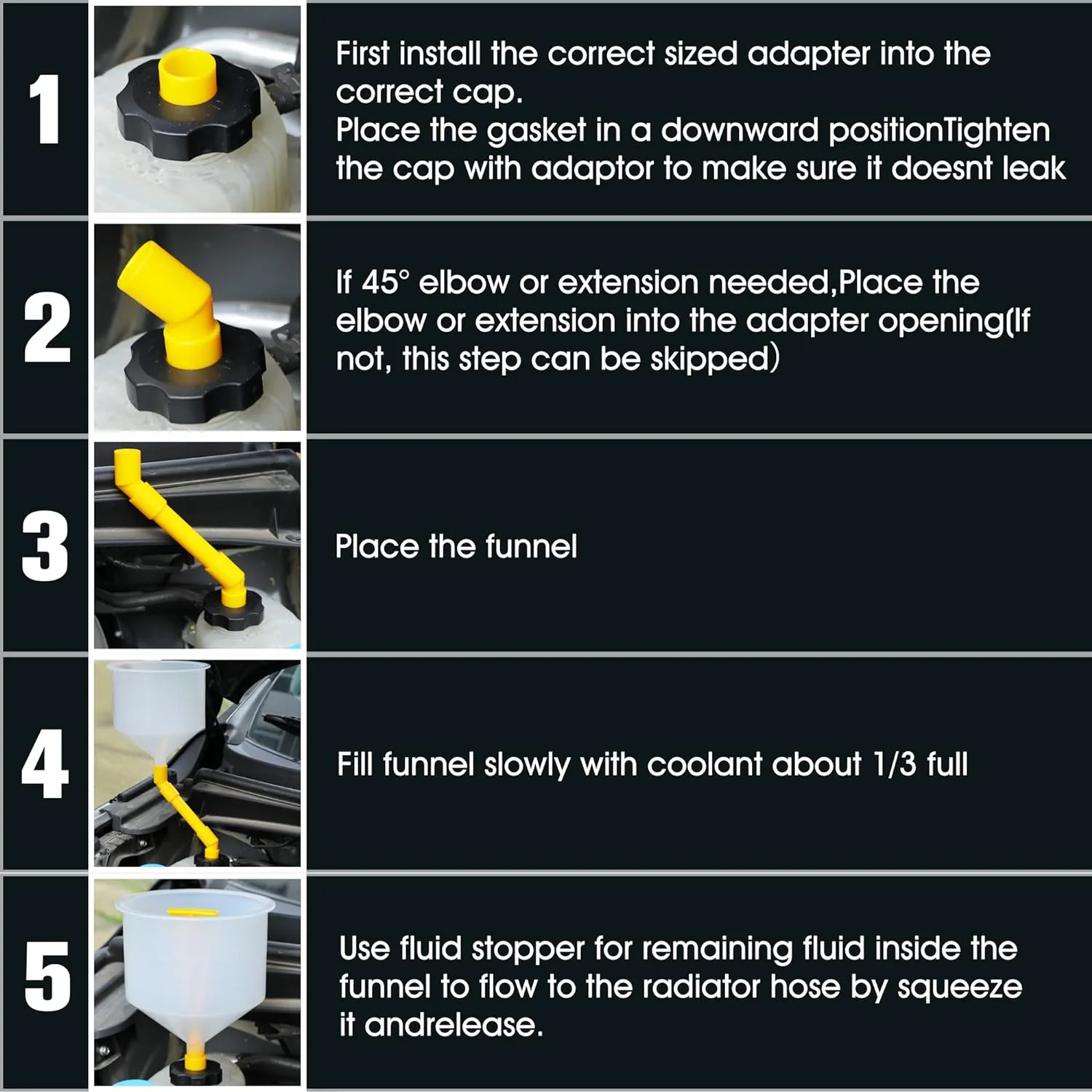 1

First install the correct sized adapter into the correct cap.
Place the gasket in a downward positionTighten the cap with adaptor to make sure it doesnt leak

2

If 45° elbow or extension needed,Place the elbow or extension into the adapter opening(If not, this step can be skipped)

3

Place the funnel

4

Fill funnel slowly with coolant about 1/3 full

5

Use fluid stopper for remaining fluid inside the funnel to flow to the radiator hose by squeeze it andrelease.