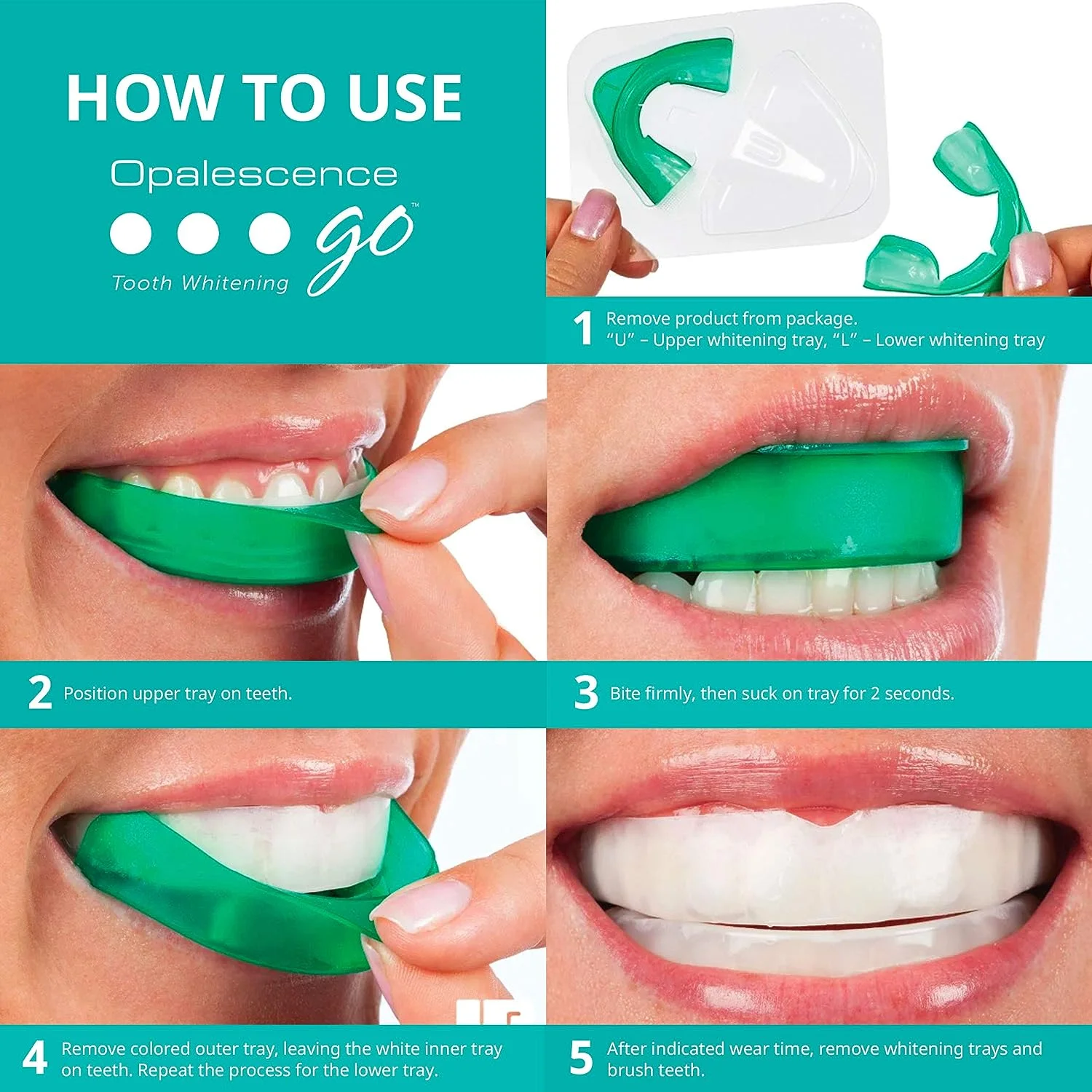 HOW TO USE

Opalescence

go™

Tooth Whitening

1 Remove product from package.
“U” – Upper whitening tray, “L” – Lower whitening tray

2 Position upper tray on teeth.

3 Bite firmly, then suck on tray for 2 seconds.

4 Remove colored outer tray, leaving the white inner tray on teeth. Repeat the process for the lower tray.

5 After indicated wear time, remove whitening trays and brush teeth.