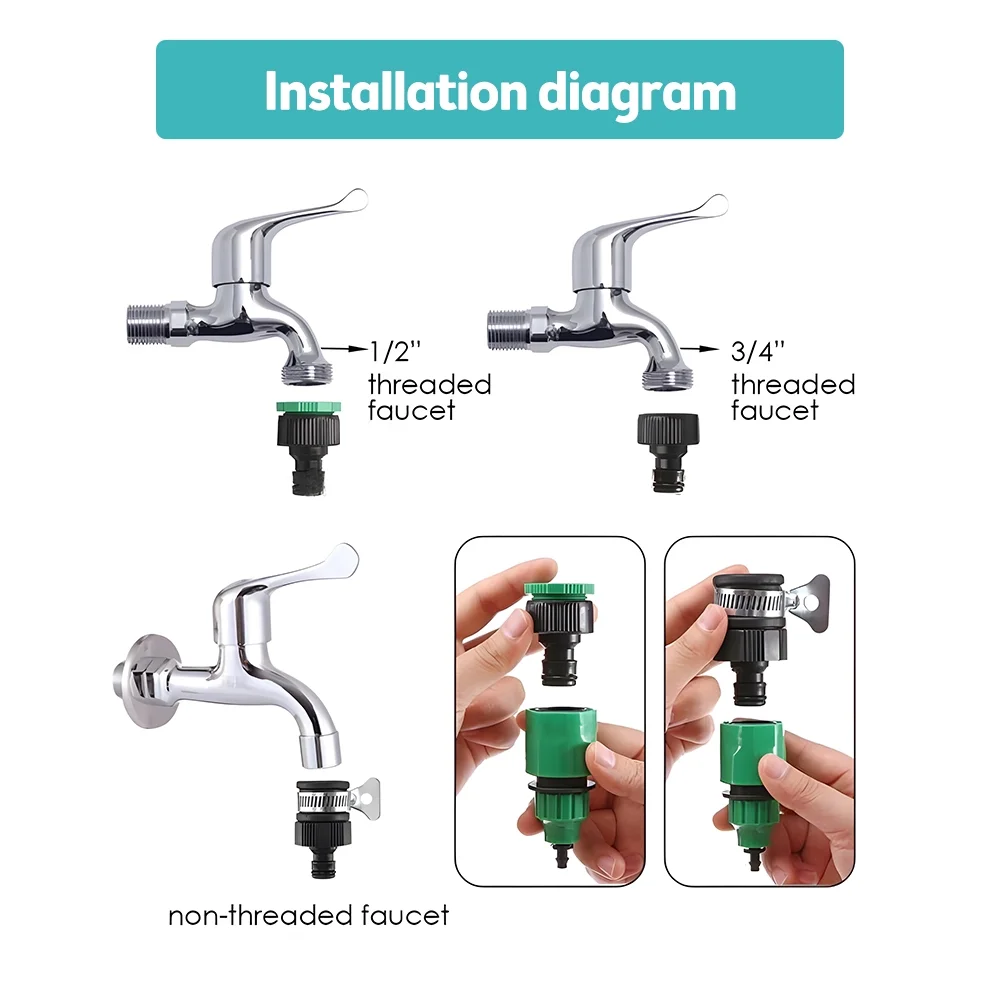 Installation diagram

1/2'' threaded faucet

3/4'' threaded faucet

non-threaded faucet