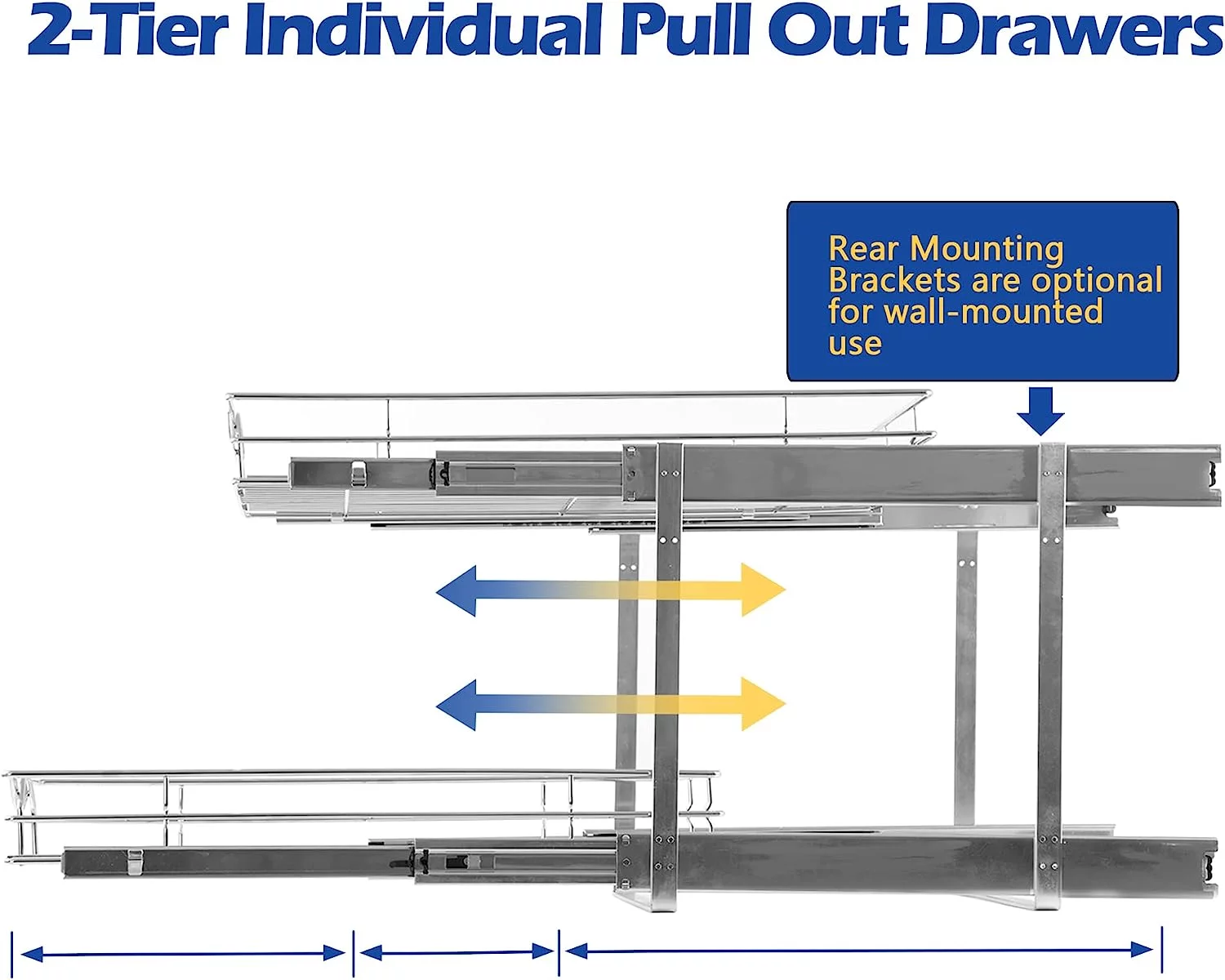 2-Tier Individual Pull Out Drawers

Rear Mounting Brackets are optional for wall-mounted use