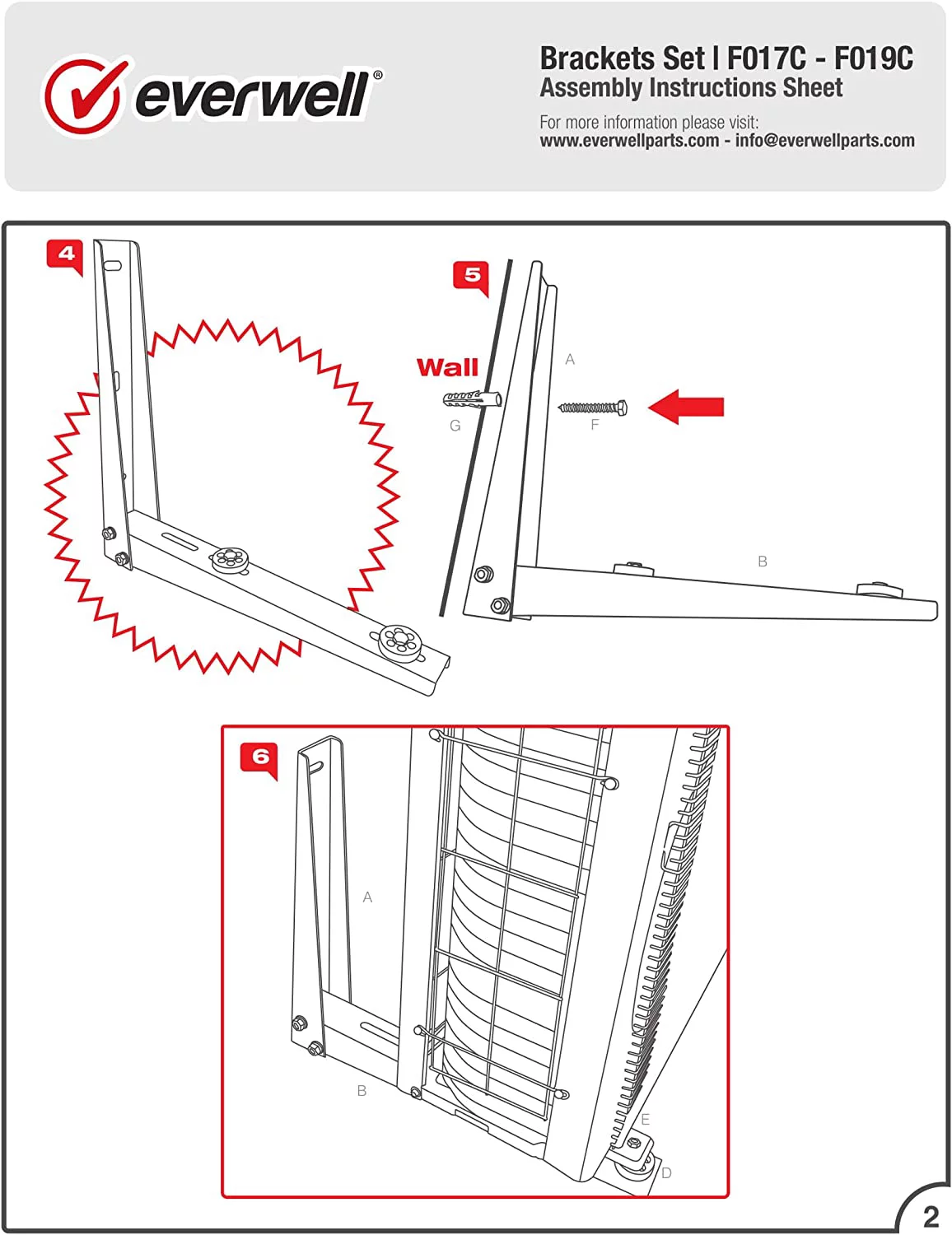 everwell®

Brackets Set | F017C - F019C
Assembly Instructions Sheet
For more information please visit:
www.everwellparts.com - info@everwellparts.com

4

5

Wall

A

G

F

B

6

A

B

E

D

2