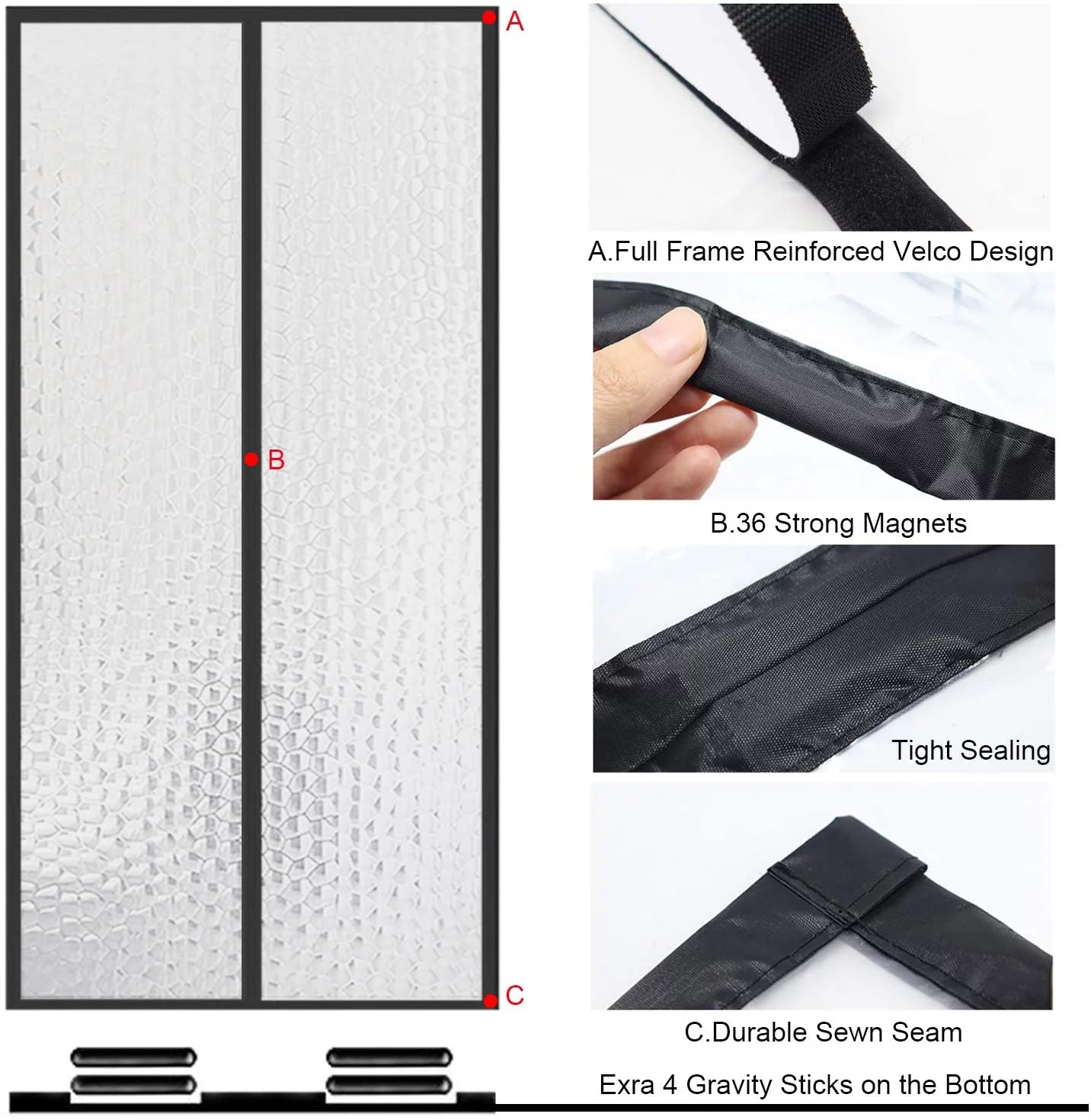 A

B

C

A.Full Frame Reinforced Velco Design

B.36 Strong Magnets

Tight Sealing

C.Durable Sewn Seam

Exra 4 Gravity Sticks on the Bottom