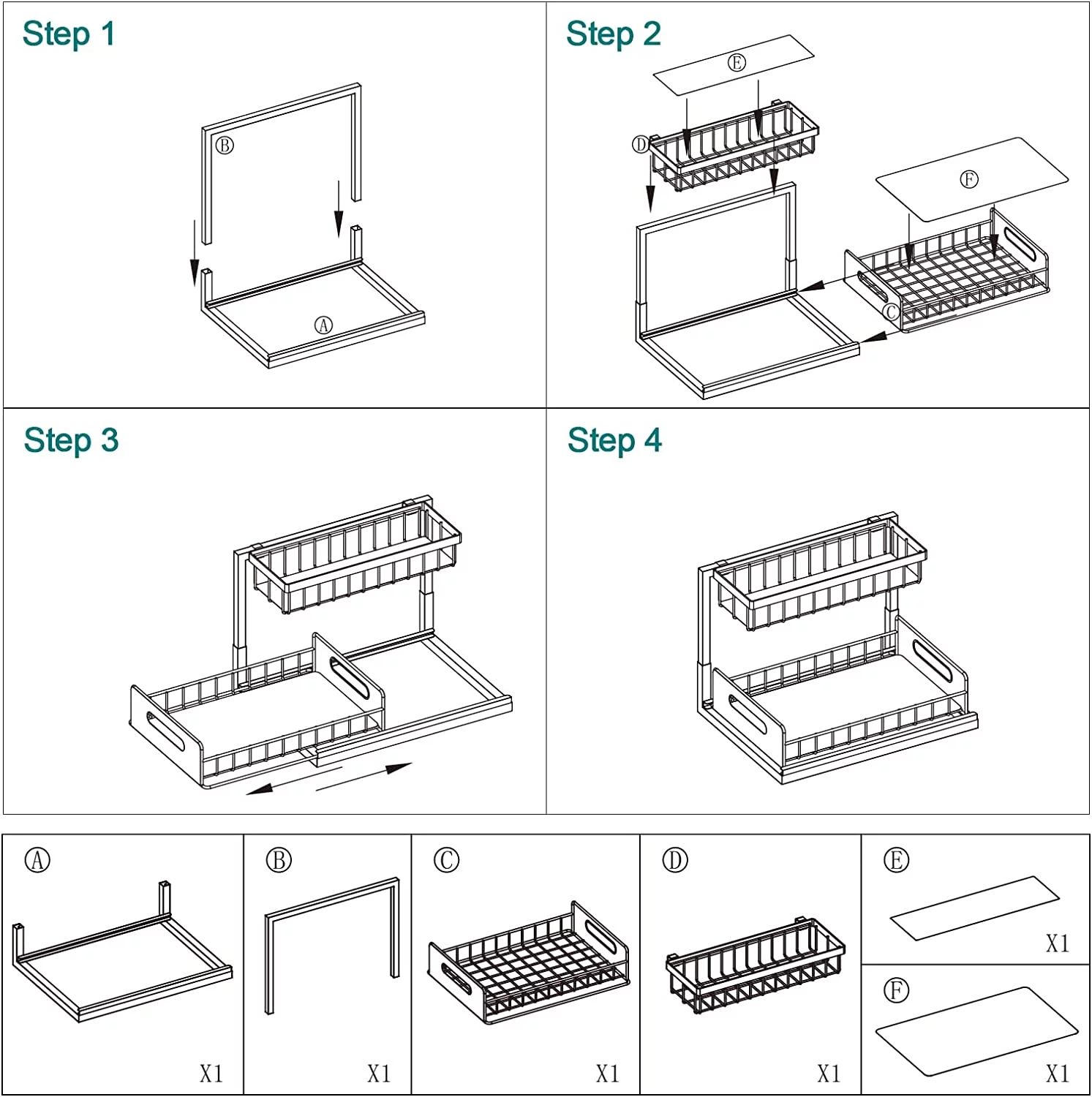 Step 1

Ⓑ

Ⓐ

Step 2

Ⓔ

Ⓓ

Ⓕ

Ⓒ

Step 3

Step 4

Ⓐ

X1

Ⓑ

X1

Ⓒ

X1

Ⓓ

X1

Ⓔ

X1

Ⓕ

X1