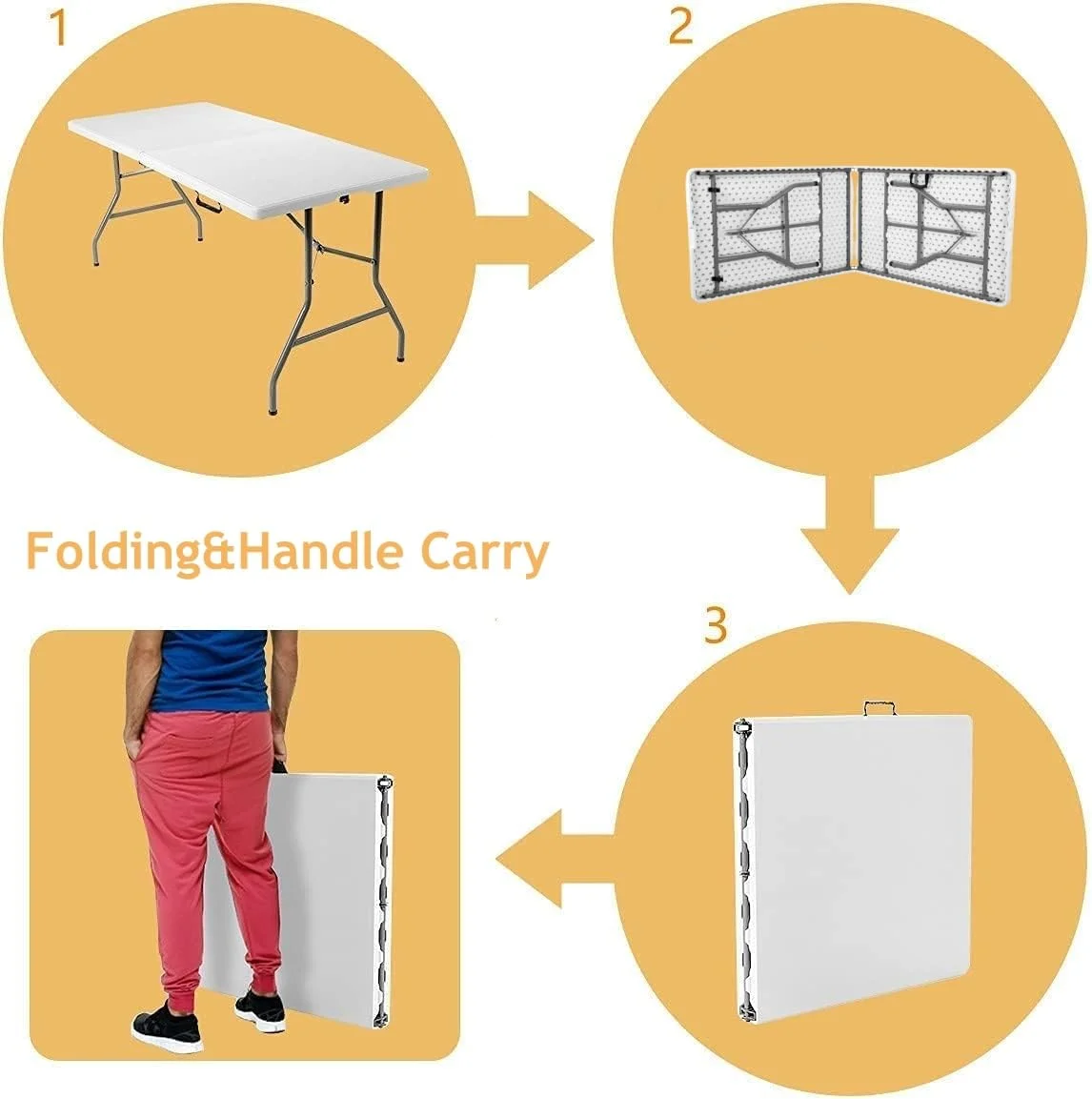 1

2

Folding&Handle Carry

3