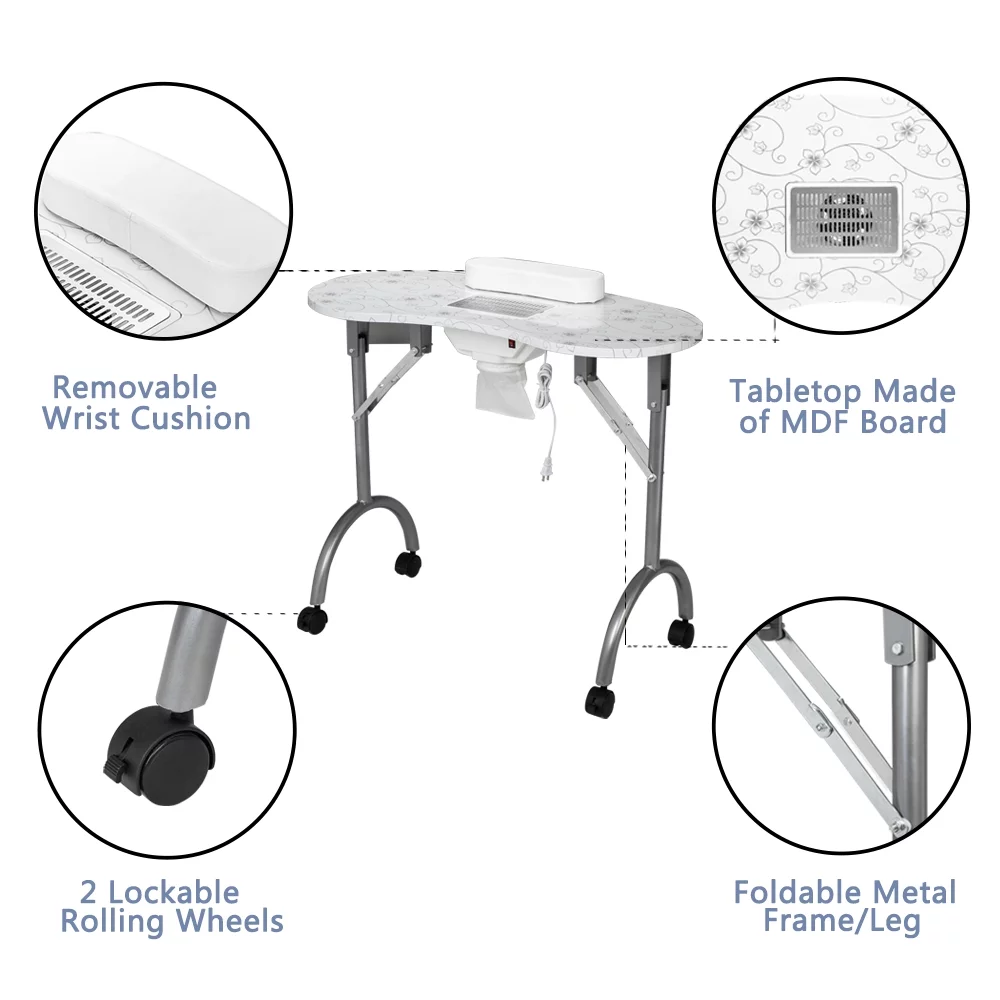 Removable Wrist Cushion

Tabletop Made of MDF Board

2 Lockable Rolling Wheels

Foldable Metal Frame/Leg