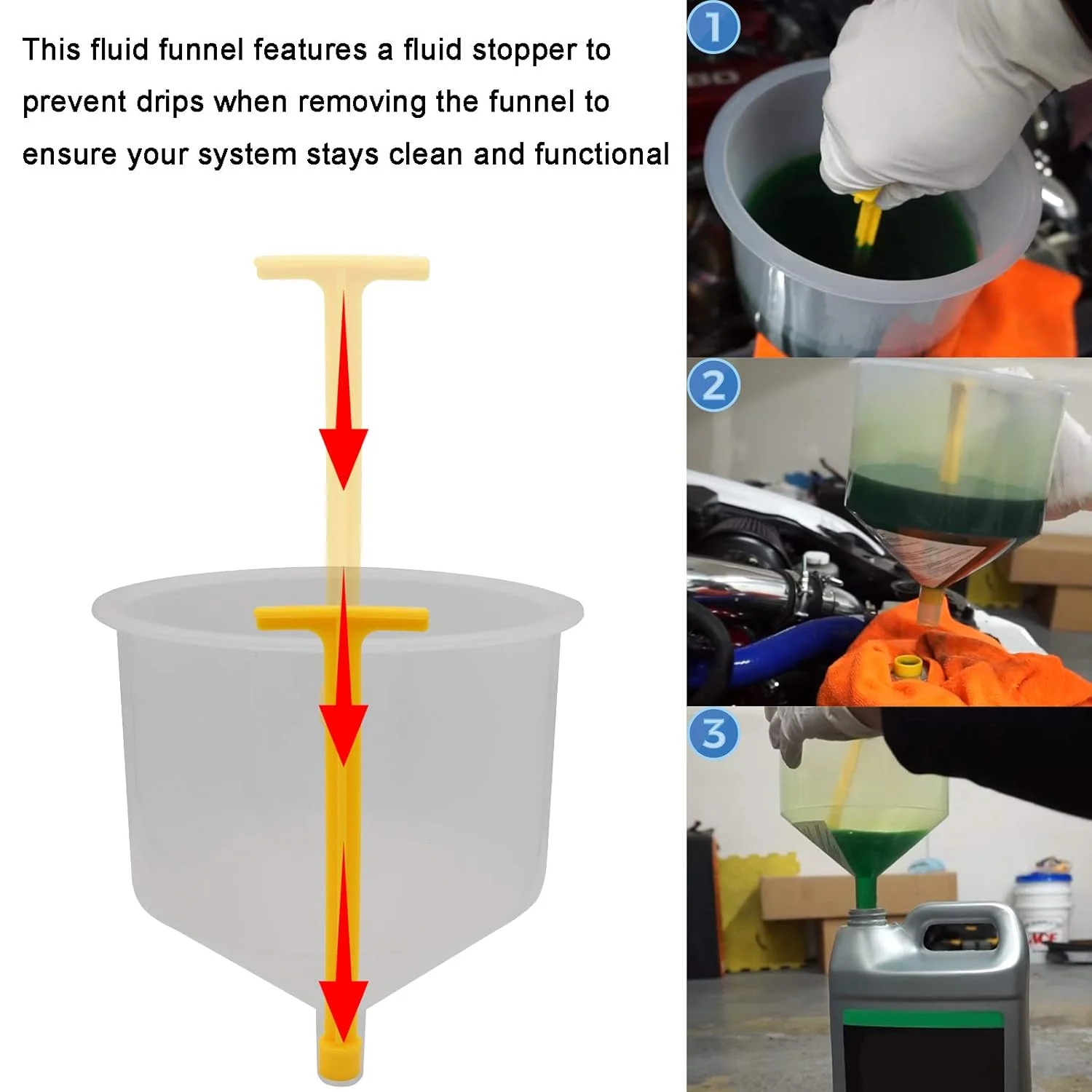 This fluid funnel features a fluid stopper to prevent drips when removing the funnel to ensure your system stays clean and functional

1

2

3