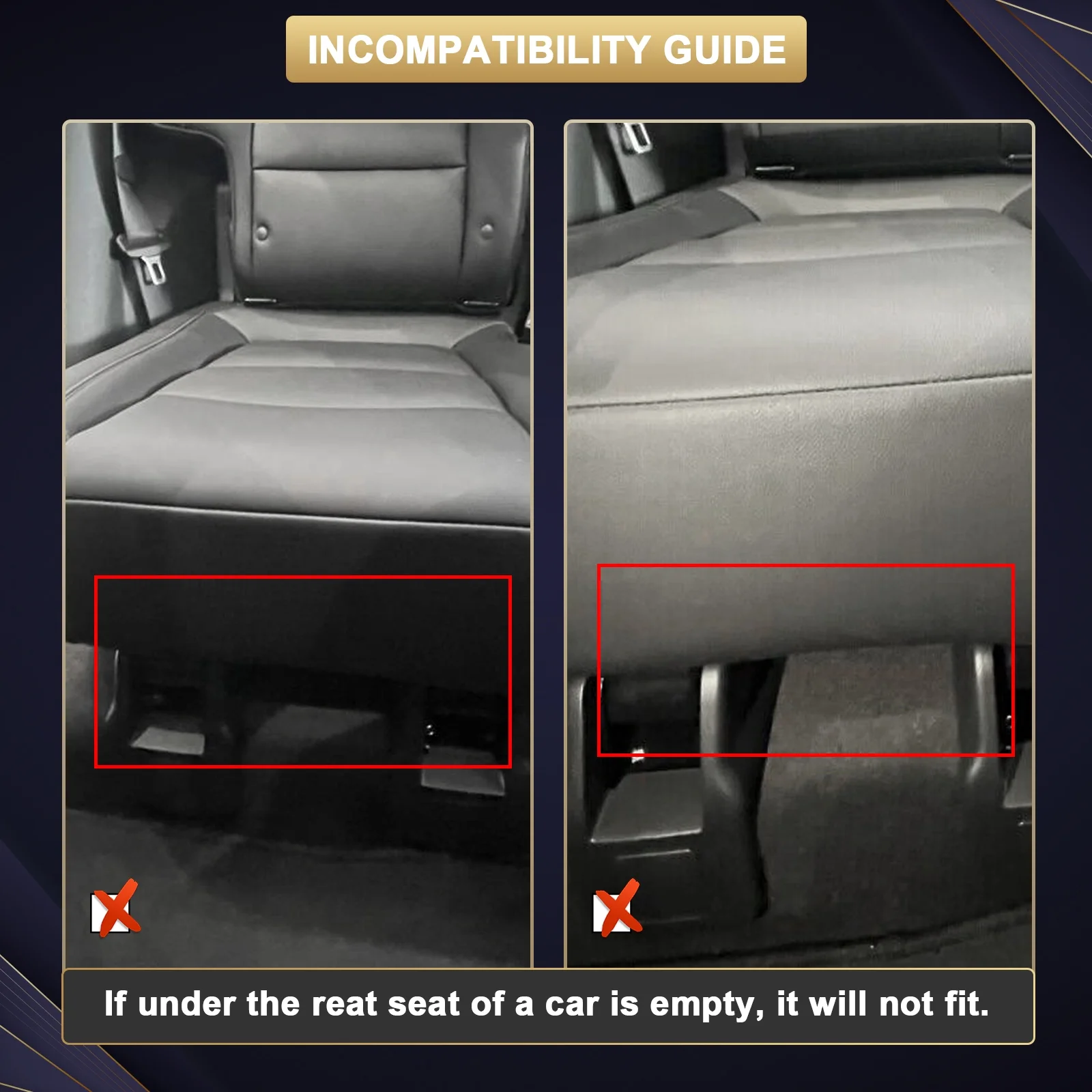 INCOMPATIBILITY GUIDE

If under the reat seat of a car is empty, it will not fit.