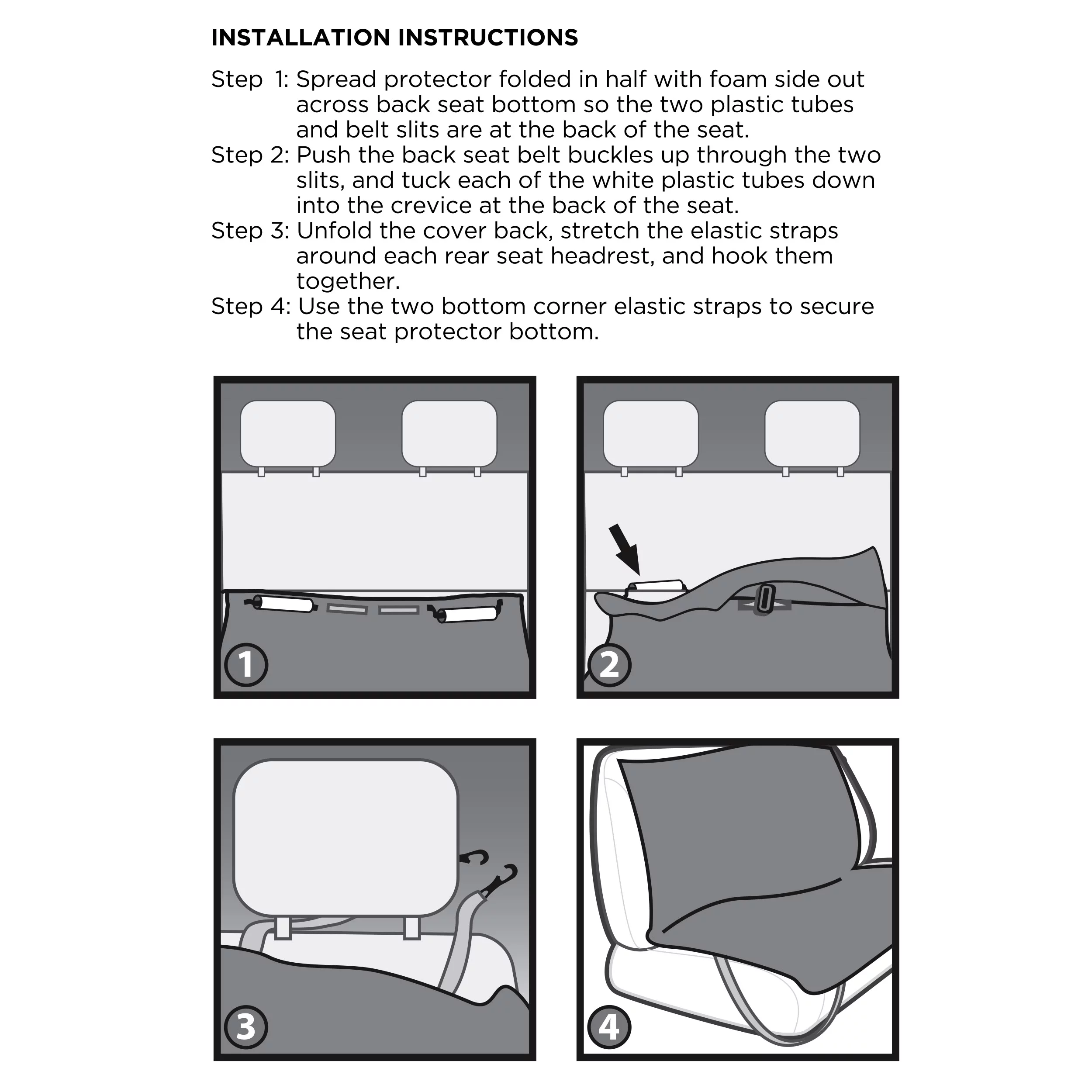 INSTALLATION INSTRUCTIONS

Step 1: Spread protector folded in half with foam side out across back seat bottom so the two plastic tubes and belt slits are at the back of the seat.
Step 2: Push the back seat belt buckles up through the two slits, and tuck each of the white plastic tubes down into the crevice at the back of the seat.
Step 3: Unfold the cover back, stretch the elastic straps around each rear seat headrest, and hook them together.
Step 4: Use the two bottom corner elastic straps to secure the seat protector bottom.

1

2

3

4