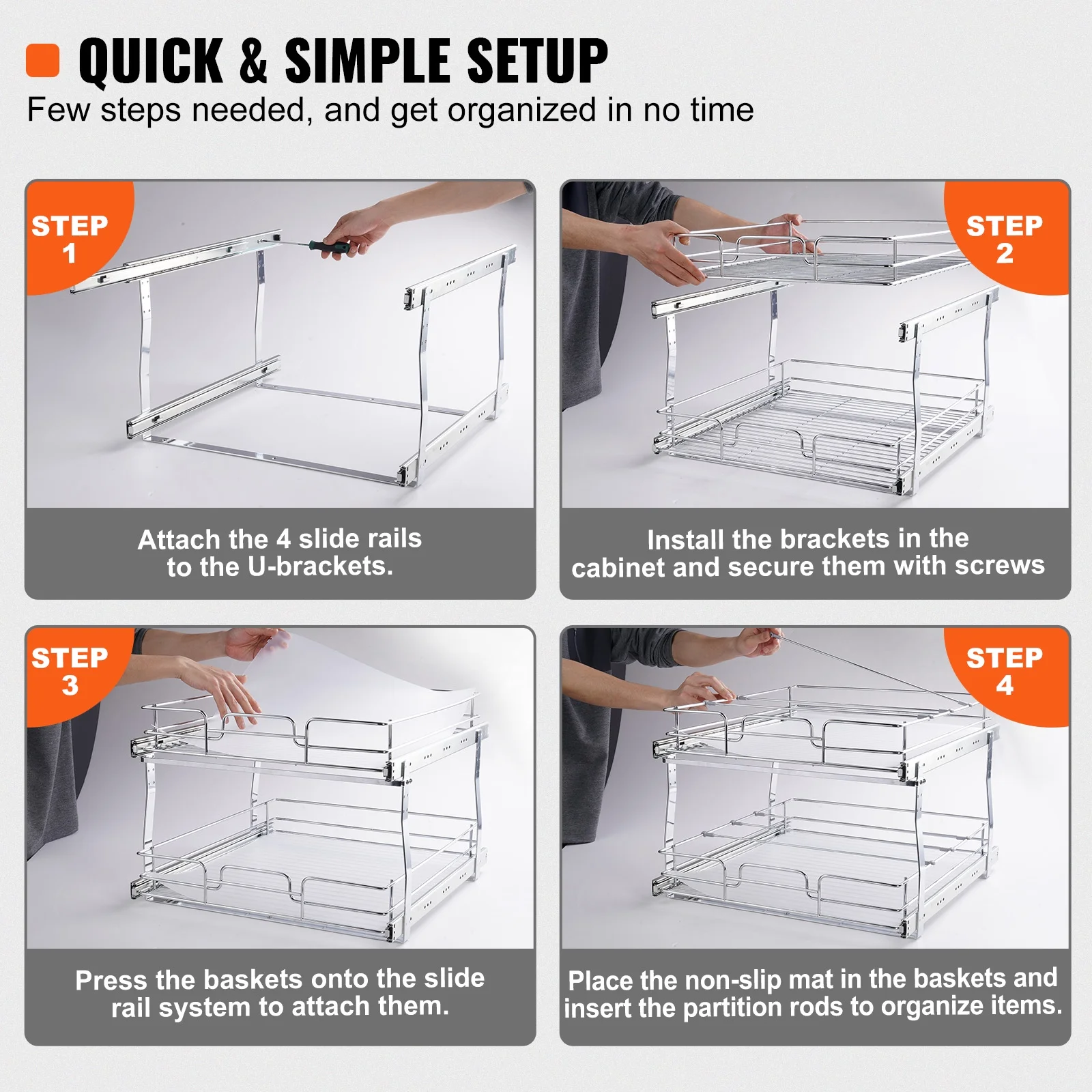 QUICK & SIMPLE SETUP
Few steps needed, and get organized in no time

STEP 1

Attach the 4 slide rails to the U-brackets.

STEP 2

Install the brackets in the cabinet and secure them with screws

STEP 3

Press the baskets onto the slide rail system to attach them.

STEP 4

Place the non-slip mat in the baskets and insert the partition rods to organize items.