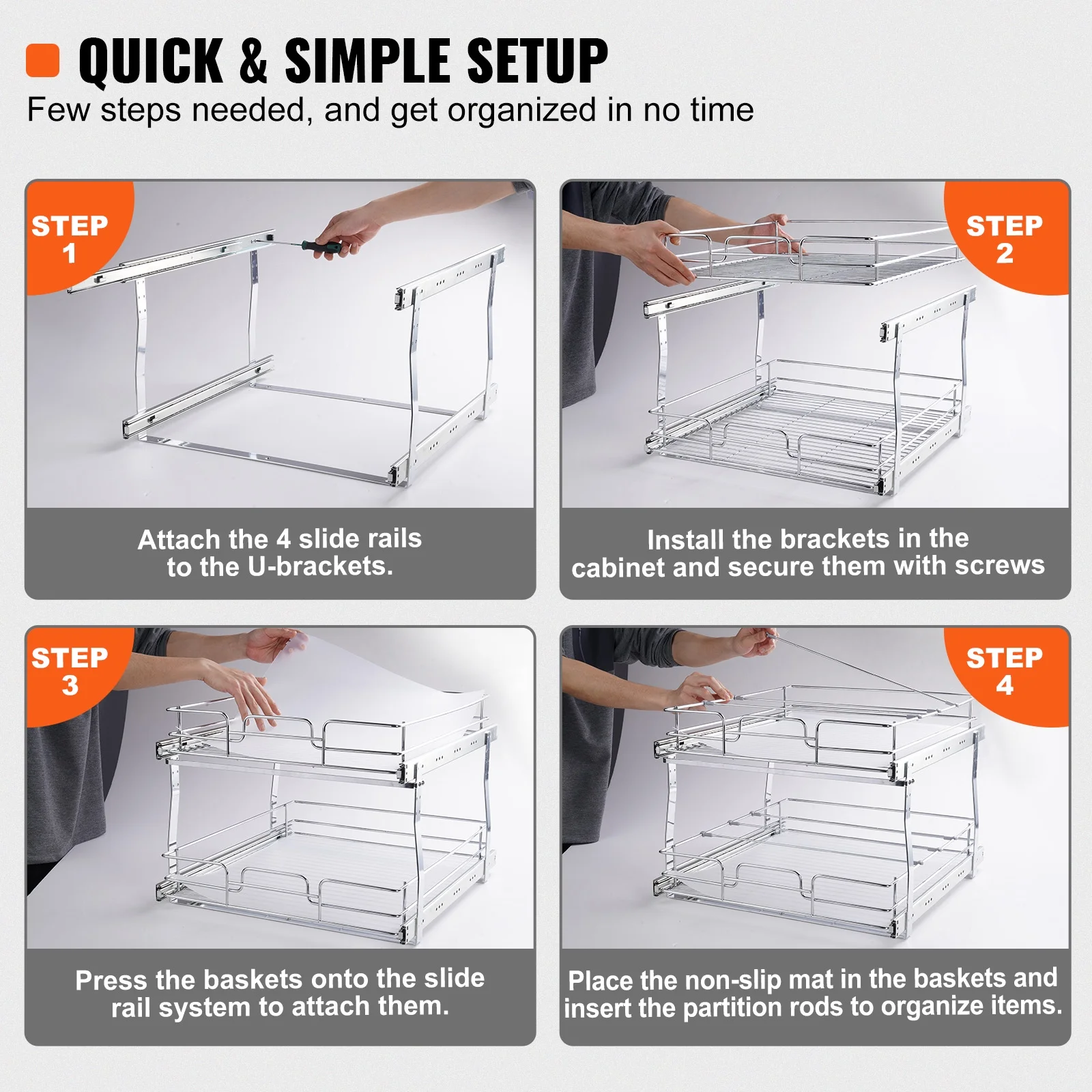 QUICK & SIMPLE SETUP

Few steps needed, and get organized in no time

STEP 1

Attach the 4 slide rails to the U-brackets.

STEP 2

Install the brackets in the cabinet and secure them with screws

STEP 3

Press the baskets onto the slide rail system to attach them.

STEP 4

Place the non-slip mat in the baskets and insert the partition rods to organize items.