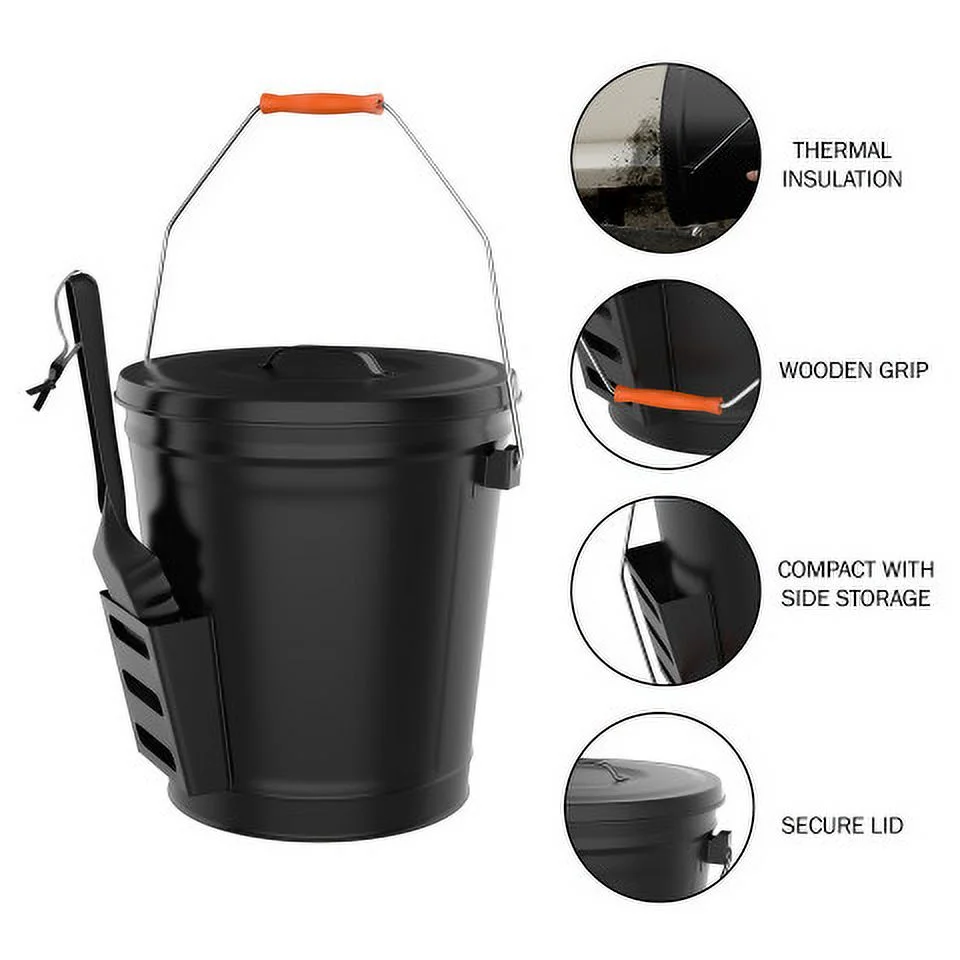 THERMAL INSULATION

WOODEN GRIP

COMPACT WITH SIDE STORAGE

SECURE LID