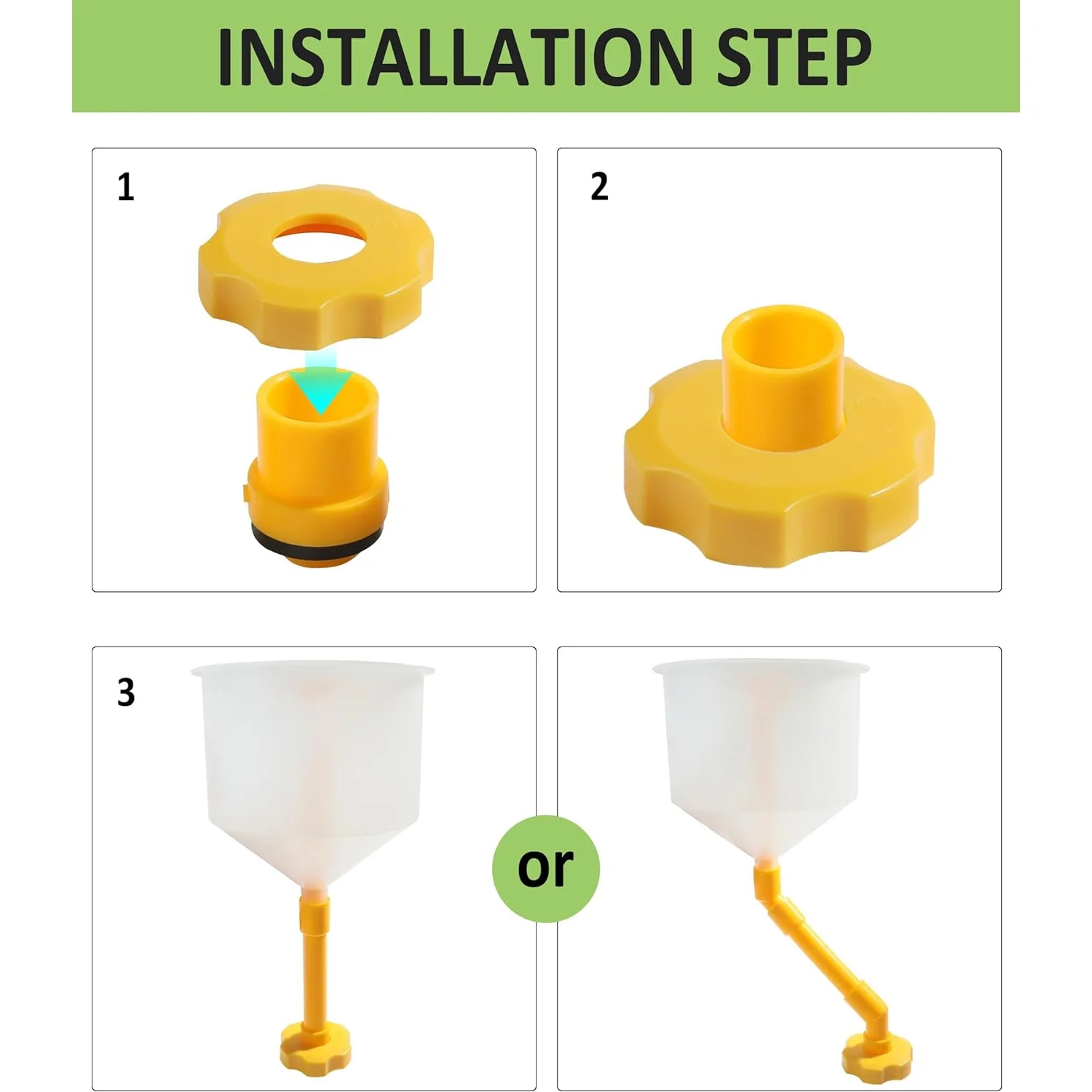 INSTALLATION STEP

1

2

3

or