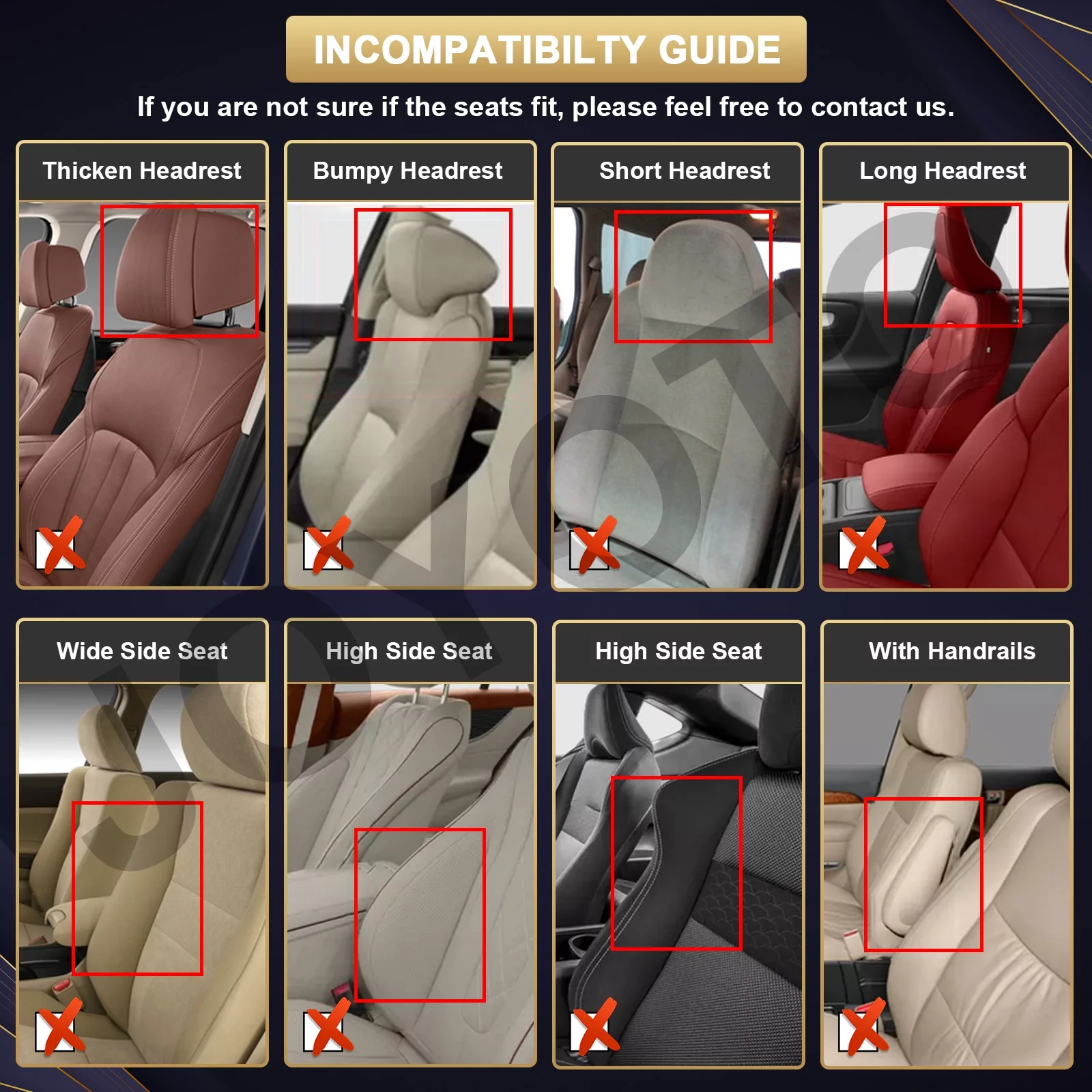 INCOMPATIBILTY GUIDE

If you are not sure if the seats fit, please feel free to contact us.

Thicken Headrest

Bumpy Headrest

Short Headrest

Long Headrest

Wide Side Seat

High Side Seat

High Side Seat

With Handrails