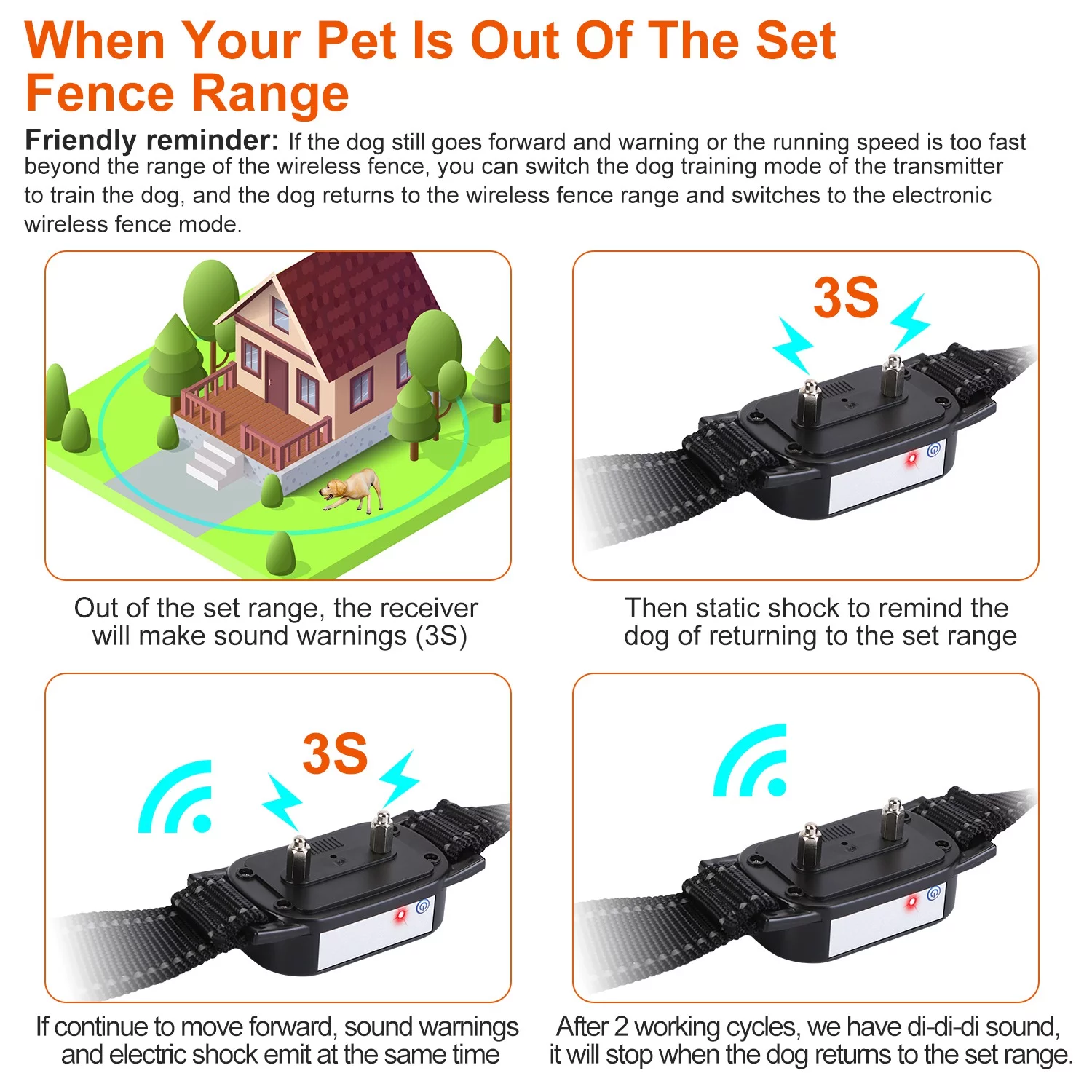 When Your Pet Is Out Of The Set Fence Range

Friendly reminder: If the dog still goes forward and warning or the running speed is too fast beyond the range of the wireless fence, you can switch the dog training mode of the transmitter to train the dog, and the dog returns to the wireless fence range and switches to the electronic wireless fence mode.

Out of the set range, the receiver will make sound warnings (3S)

3S

Then static shock to remind the dog of returning to the set range

3S

If continue to move forward, sound warnings and electric shock emit at the same time

After 2 working cycles, we have di-di-di sound, it will stop when the dog returns to the set range.