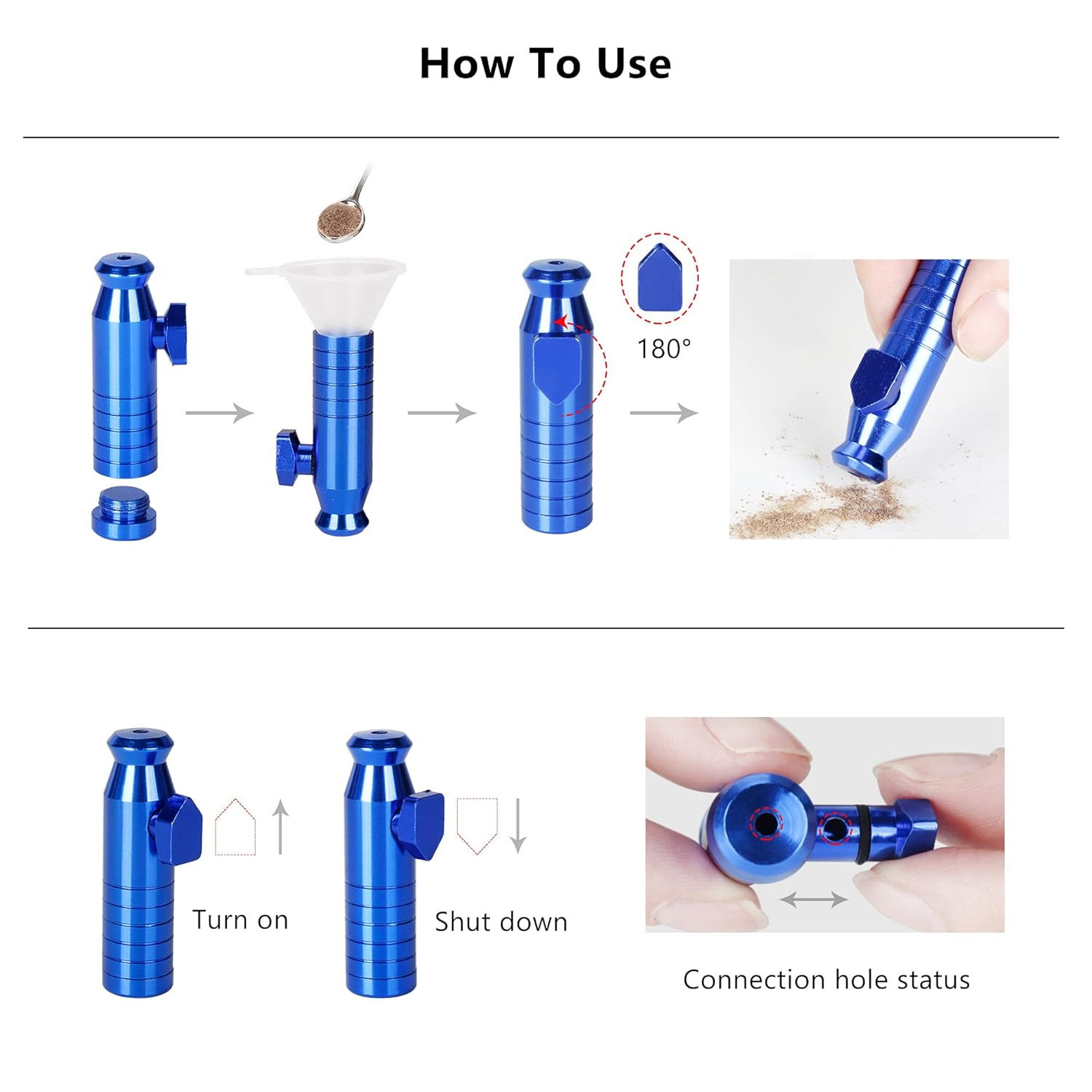 How To Use

180°

Turn on

Shut down

Connection hole status