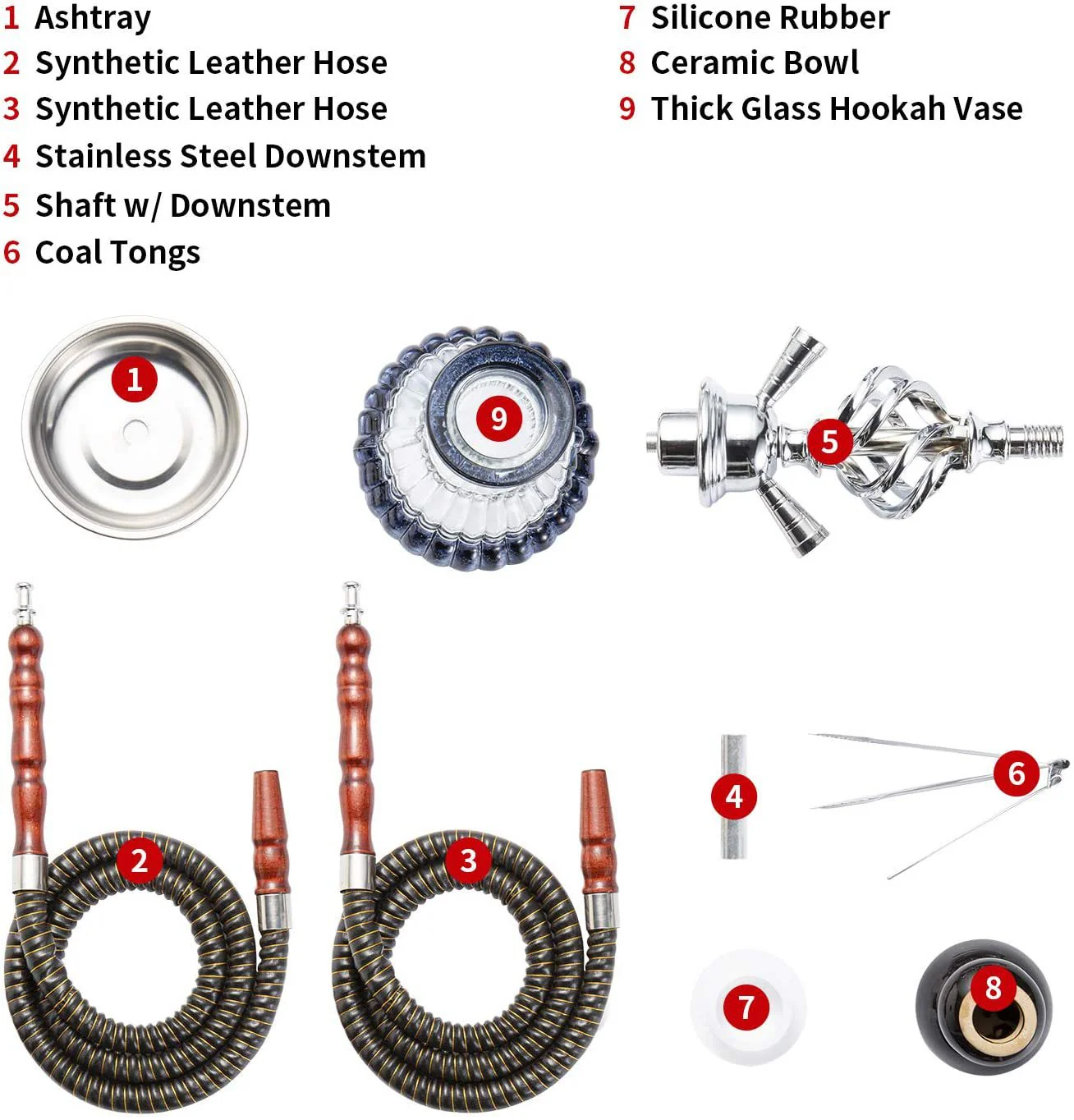 1 Ashtray
2 Synthetic Leather Hose
3 Synthetic Leather Hose
4 Stainless Steel Downstem
5 Shaft w/ Downstem
6 Coal Tongs

7 Silicone Rubber
8 Ceramic Bowl
9 Thick Glass Hookah Vase

1

9

5

2

3

4

6

7

8