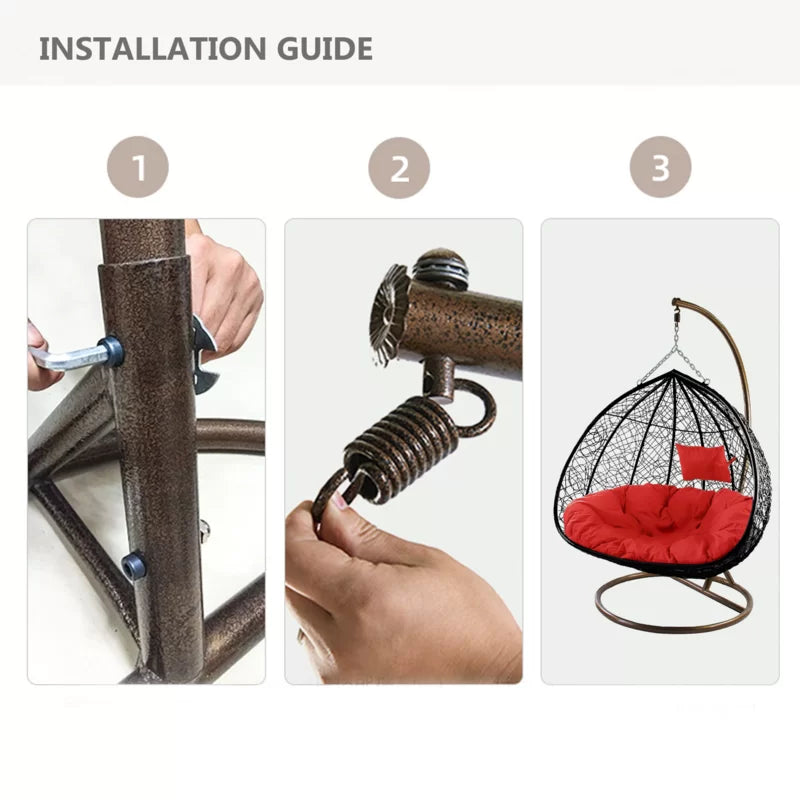 INSTALLATION GUIDE

1

2

3